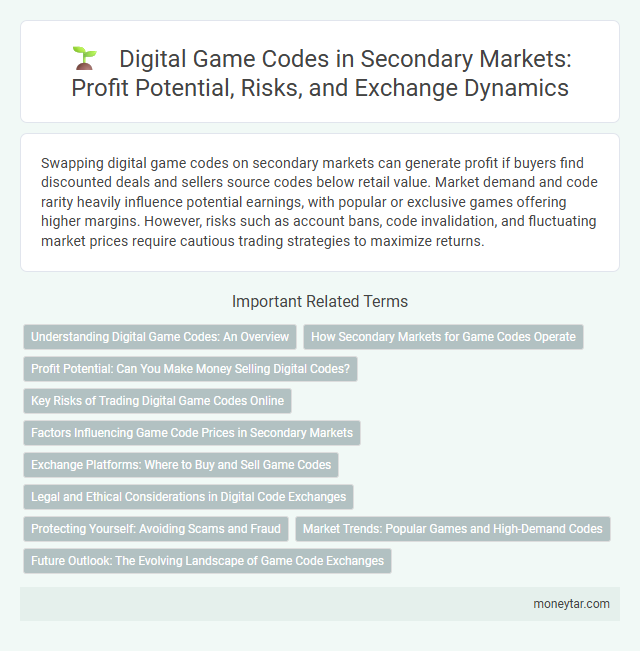 Digital Game Codes in Secondary Markets: Profit Potential, Risks, and Exchange Dynamics

Swapping digital game codes on secondary markets can generate profit if buyers find discounted deals and sellers source codes below retail value. Market demand and code rarity heavily influence potential earnings, with popular or exclusive games offering higher margins. However, risks such as account bans, code invalidation, and fluctuating market prices require cautious trading strategies to maximize returns.

Important Related Terms

Understanding Digital Game Codes: An Overview

How Secondary Markets for Game Codes Operate

Profit Potential: Can You Make Money Selling Digital Codes?

Key Risks of Trading Digital Game Codes Online

Factors Influencing Game Code Prices in Secondary Markets

Exchange Platforms: Where to Buy and Sell Game Codes

Legal and Ethical Considerations in Digital Code Exchanges

Protecting Yourself: Avoiding Scams and Fraud

Market Trends: Popular Games and High-Demand Codes

Future Outlook: The Evolving Landscape of Game Code Exchanges

moneytar.com