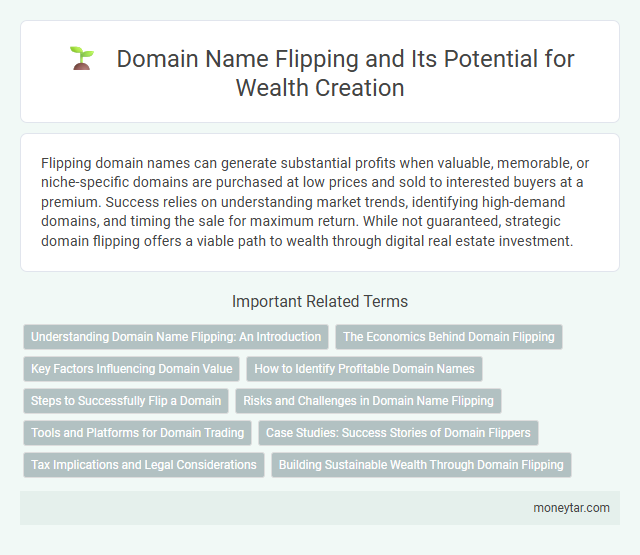 Domain Name Flipping and Its Potential for Wealth Creation

Flipping domain names can generate substantial profits when valuable, memorable, or niche-specific domains are purchased at low prices and sold to interested buyers at a premium. Success relies on understanding market trends, identifying high-demand domains, and timing the sale for maximum return. While not guaranteed, strategic domain flipping offers a viable path to wealth through digital real estate investment.

Important Related Terms

Understanding Domain Name Flipping: An Introduction

The Economics Behind Domain Flipping

Key Factors Influencing Domain Value

How to Identify Profitable Domain Names

Steps to Successfully Flip a Domain

Risks and Challenges in Domain Name Flipping

Tools and Platforms for Domain Trading

Case Studies: Success Stories of Domain Flippers

Tax Implications and Legal Considerations

Building Sustainable Wealth Through Domain Flipping

moneytar.com