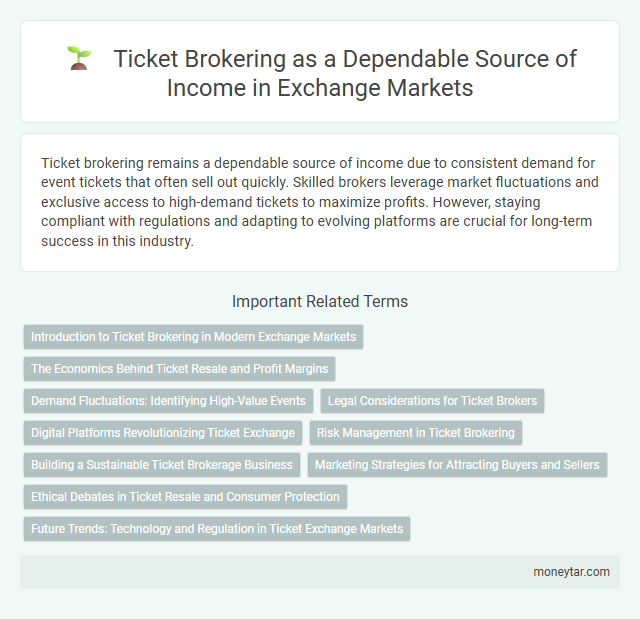 Ticket Brokering as a Dependable Source of Income in Exchange Markets

Ticket brokering remains a dependable source of income due to consistent demand for event tickets that often sell out quickly. Skilled brokers leverage market fluctuations and exclusive access to high-demand tickets to maximize profits. However, staying compliant with regulations and adapting to evolving platforms are crucial for long-term success in this industry.

Important Related Terms

Introduction to Ticket Brokering in Modern Exchange Markets

The Economics Behind Ticket Resale and Profit Margins

Demand Fluctuations: Identifying High-Value Events

Legal Considerations for Ticket Brokers

Digital Platforms Revolutionizing Ticket Exchange

Risk Management in Ticket Brokering

Building a Sustainable Ticket Brokerage Business

Marketing Strategies for Attracting Buyers and Sellers

Ethical Debates in Ticket Resale and Consumer Protection

Future Trends: Technology and Regulation in Ticket Exchange Markets

moneytar.com