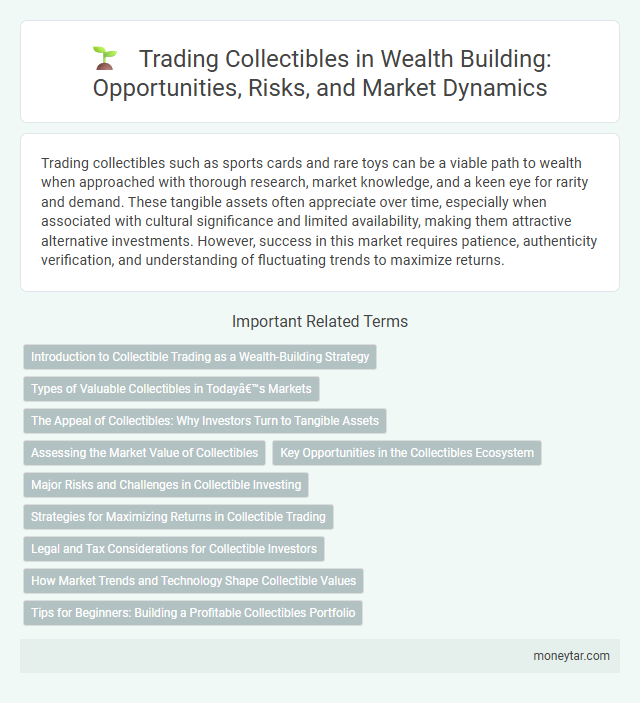 Trading Collectibles in Wealth Building: Opportunities, Risks, and Market Dynamics

Trading collectibles such as sports cards and rare toys can be a viable path to wealth when approached with thorough research, market knowledge, and a keen eye for rarity and demand. These tangible assets often appreciate over time, especially when associated with cultural significance and limited availability, making them attractive alternative investments. However, success in this market requires patience, authenticity verification, and understanding of fluctuating trends to maximize returns.

Important Related Terms

Introduction to Collectible Trading as a Wealth-Building Strategy

Types of Valuable Collectibles in Todayâ€™s Markets

The Appeal of Collectibles: Why Investors Turn to Tangible Assets

Assessing the Market Value of Collectibles

Key Opportunities in the Collectibles Ecosystem

Major Risks and Challenges in Collectible Investing

Strategies for Maximizing Returns in Collectible Trading

Legal and Tax Considerations for Collectible Investors

How Market Trends and Technology Shape Collectible Values

Tips for Beginners: Building a Profitable Collectibles Portfolio

moneytar.com