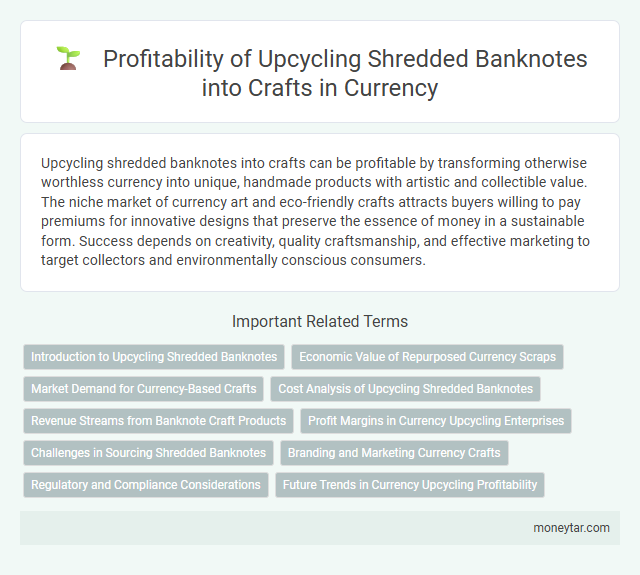 Profitability of Upcycling Shredded Banknotes into Crafts in Currency

Upcycling shredded banknotes into crafts can be profitable by transforming otherwise worthless currency into unique, handmade products with artistic and collectible value. The niche market of currency art and eco-friendly crafts attracts buyers willing to pay premiums for innovative designs that preserve the essence of money in a sustainable form. Success depends on creativity, quality craftsmanship, and effective marketing to target collectors and environmentally conscious consumers.

Important Related Terms

Introduction to Upcycling Shredded Banknotes

Economic Value of Repurposed Currency Scraps

Market Demand for Currency-Based Crafts

Cost Analysis of Upcycling Shredded Banknotes

Revenue Streams from Banknote Craft Products

Profit Margins in Currency Upcycling Enterprises

Challenges in Sourcing Shredded Banknotes

Branding and Marketing Currency Crafts

Regulatory and Compliance Considerations

Future Trends in Currency Upcycling Profitability

moneytar.com