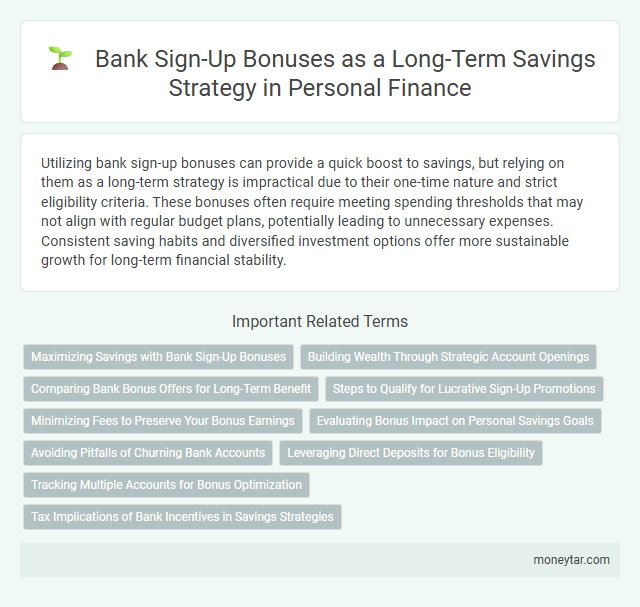 Bank Sign-Up Bonuses as a Long-Term Savings Strategy in Personal Finance

Utilizing bank sign-up bonuses can provide a quick boost to savings, but relying on them as a long-term strategy is impractical due to their one-time nature and strict eligibility criteria. These bonuses often require meeting spending thresholds that may not align with regular budget plans, potentially leading to unnecessary expenses. Consistent saving habits and diversified investment options offer more sustainable growth for long-term financial stability.

Important Related Terms

Maximizing Savings with Bank Sign-Up Bonuses

Building Wealth Through Strategic Account Openings

Comparing Bank Bonus Offers for Long-Term Benefit

Steps to Qualify for Lucrative Sign-Up Promotions

Minimizing Fees to Preserve Your Bonus Earnings

Evaluating Bonus Impact on Personal Savings Goals

Avoiding Pitfalls of Churning Bank Accounts

Leveraging Direct Deposits for Bonus Eligibility

Tracking Multiple Accounts for Bonus Optimization

Tax Implications of Bank Incentives in Savings Strategies

moneytar.com