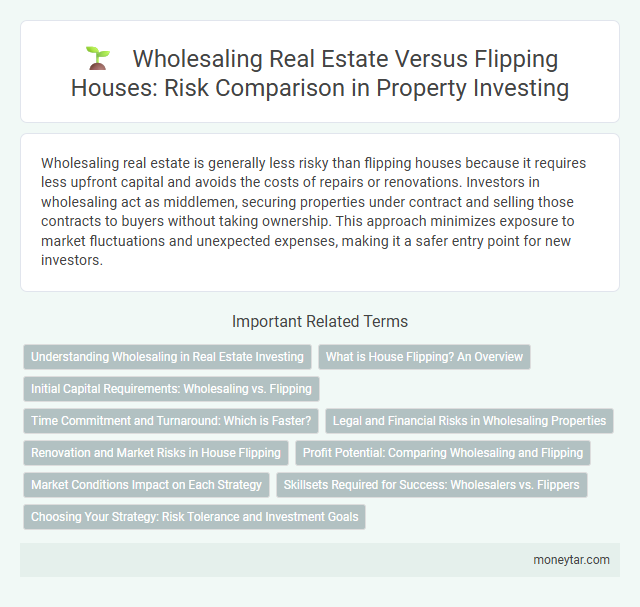 Wholesaling Real Estate Versus Flipping Houses: Risk Comparison in Property Investing

Wholesaling real estate is generally less risky than flipping houses because it requires less upfront capital and avoids the costs of repairs or renovations. Investors in wholesaling act as middlemen, securing properties under contract and selling those contracts to buyers without taking ownership. This approach minimizes exposure to market fluctuations and unexpected expenses, making it a safer entry point for new investors.

Important Related Terms

Understanding Wholesaling in Real Estate Investing

What is House Flipping? An Overview

Initial Capital Requirements: Wholesaling vs. Flipping

Time Commitment and Turnaround: Which is Faster?

Legal and Financial Risks in Wholesaling Properties

Renovation and Market Risks in House Flipping

Profit Potential: Comparing Wholesaling and Flipping

Market Conditions Impact on Each Strategy

Skillsets Required for Success: Wholesalers vs. Flippers

Choosing Your Strategy: Risk Tolerance and Investment Goals

moneytar.com