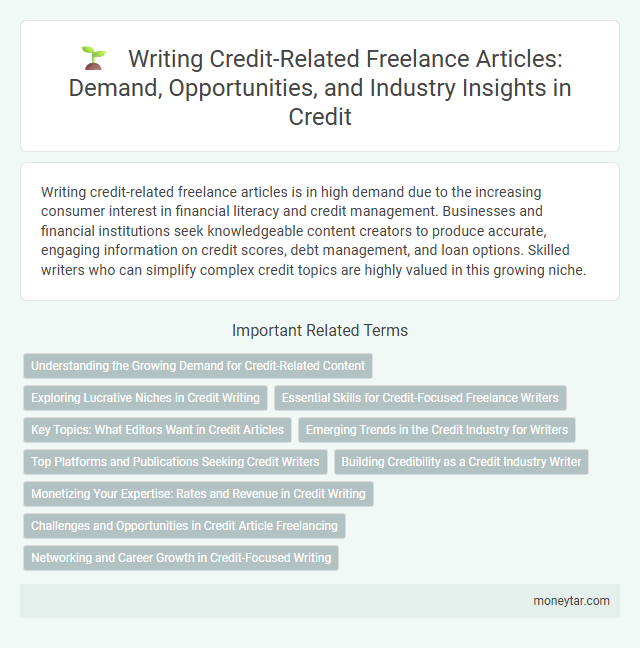 Writing Credit-Related Freelance Articles: Demand, Opportunities, and Industry Insights in Credit

Writing credit-related freelance articles is in high demand due to the increasing consumer interest in financial literacy and credit management. Businesses and financial institutions seek knowledgeable content creators to produce accurate, engaging information on credit scores, debt management, and loan options. Skilled writers who can simplify complex credit topics are highly valued in this growing niche.

Important Related Terms

Understanding the Growing Demand for Credit-Related Content

Exploring Lucrative Niches in Credit Writing

Essential Skills for Credit-Focused Freelance Writers

Key Topics: What Editors Want in Credit Articles

Emerging Trends in the Credit Industry for Writers

Top Platforms and Publications Seeking Credit Writers

Building Credibility as a Credit Industry Writer

Monetizing Your Expertise: Rates and Revenue in Credit Writing

Challenges and Opportunities in Credit Article Freelancing

Networking and Career Growth in Credit-Focused Writing

moneytar.com