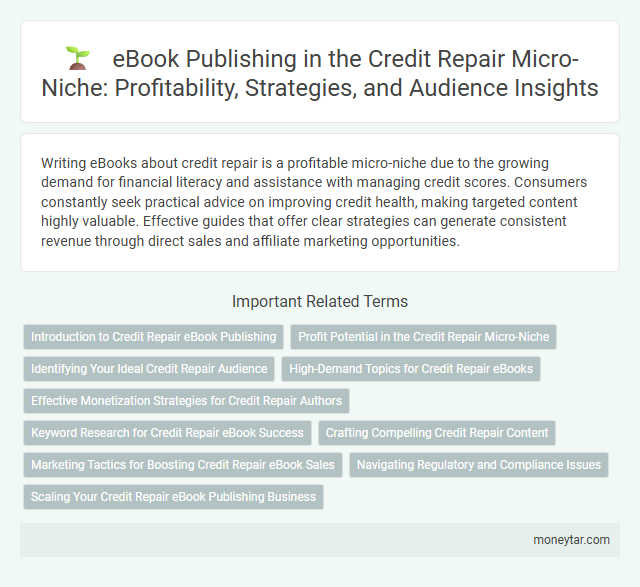 eBook Publishing in the Credit Repair Micro-Niche: Profitability, Strategies, and Audience Insights

Writing eBooks about credit repair is a profitable micro-niche due to the growing demand for financial literacy and assistance with managing credit scores. Consumers constantly seek practical advice on improving credit health, making targeted content highly valuable. Effective guides that offer clear strategies can generate consistent revenue through direct sales and affiliate marketing opportunities.

Important Related Terms

Introduction to Credit Repair eBook Publishing

Profit Potential in the Credit Repair Micro-Niche

Identifying Your Ideal Credit Repair Audience

High-Demand Topics for Credit Repair eBooks

Effective Monetization Strategies for Credit Repair Authors

Keyword Research for Credit Repair eBook Success

Crafting Compelling Credit Repair Content

Marketing Tactics for Boosting Credit Repair eBook Sales

Navigating Regulatory and Compliance Issues

Scaling Your Credit Repair eBook Publishing Business

moneytar.com