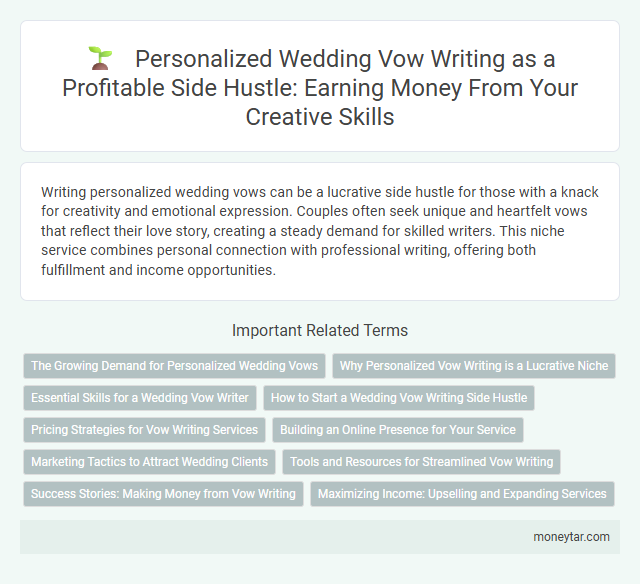 Personalized Wedding Vow Writing as a Profitable Side Hustle: Earning Money From Your Creative Skills

Writing personalized wedding vows can be a lucrative side hustle for those with a knack for creativity and emotional expression. Couples often seek unique and heartfelt vows that reflect their love story, creating a steady demand for skilled writers. This niche service combines personal connection with professional writing, offering both fulfillment and income opportunities.

Important Related Terms

The Growing Demand for Personalized Wedding Vows

Why Personalized Vow Writing is a Lucrative Niche

Essential Skills for a Wedding Vow Writer

How to Start a Wedding Vow Writing Side Hustle

Pricing Strategies for Vow Writing Services

Building an Online Presence for Your Service

Marketing Tactics to Attract Wedding Clients

Tools and Resources for Streamlined Vow Writing

Success Stories: Making Money from Vow Writing

Maximizing Income: Upselling and Expanding Services

moneytar.com