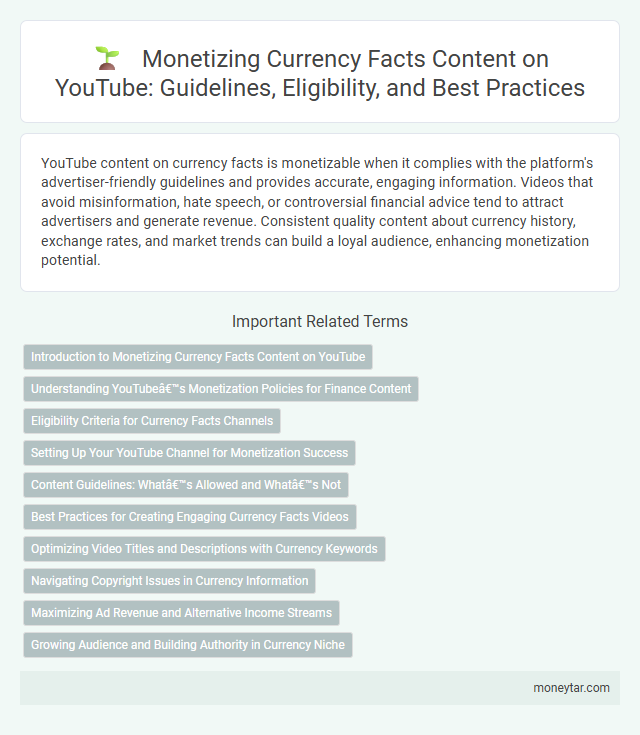 Monetizing Currency Facts Content on YouTube: Guidelines, Eligibility, and Best Practices

YouTube content on currency facts is monetizable when it complies with the platform's advertiser-friendly guidelines and provides accurate, engaging information. Videos that avoid misinformation, hate speech, or controversial financial advice tend to attract advertisers and generate revenue. Consistent quality content about currency history, exchange rates, and market trends can build a loyal audience, enhancing monetization potential.

Important Related Terms

Introduction to Monetizing Currency Facts Content on YouTube

Understanding YouTubeâ€™s Monetization Policies for Finance Content

Eligibility Criteria for Currency Facts Channels

Setting Up Your YouTube Channel for Monetization Success

Content Guidelines: Whatâ€™s Allowed and Whatâ€™s Not

Best Practices for Creating Engaging Currency Facts Videos

Optimizing Video Titles and Descriptions with Currency Keywords

Navigating Copyright Issues in Currency Information

Maximizing Ad Revenue and Alternative Income Streams

Growing Audience and Building Authority in Currency Niche

moneytar.com