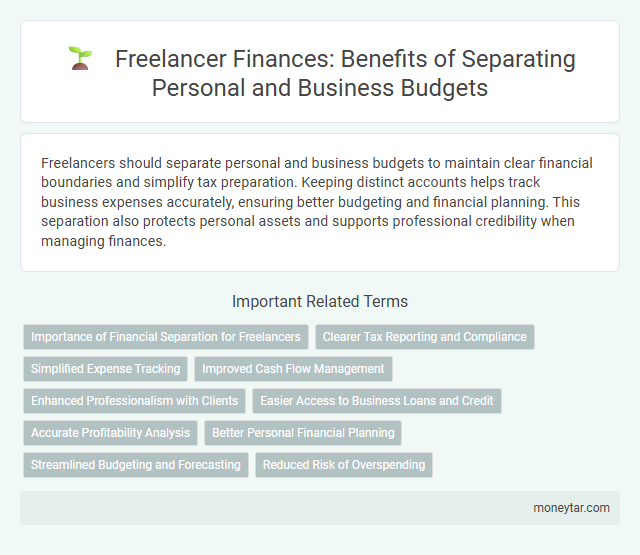 Freelancer Finances: Benefits of Separating Personal and Business Budgets

Freelancers should separate personal and business budgets to maintain clear financial boundaries and simplify tax preparation. Keeping distinct accounts helps track business expenses accurately, ensuring better budgeting and financial planning. This separation also protects personal assets and supports professional credibility when managing finances.

Important Related Terms

Importance of Financial Separation for Freelancers

Clearer Tax Reporting and Compliance

Simplified Expense Tracking

Improved Cash Flow Management

Enhanced Professionalism with Clients

Easier Access to Business Loans and Credit

Accurate Profitability Analysis

Better Personal Financial Planning

Streamlined Budgeting and Forecasting

Reduced Risk of Overspending

moneytar.com