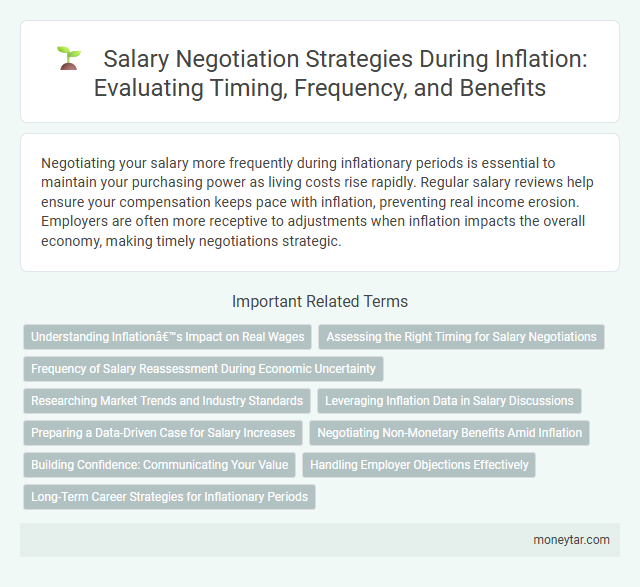 Salary Negotiation Strategies During Inflation: Evaluating Timing, Frequency, and Benefits

Negotiating your salary more frequently during inflationary periods is essential to maintain your purchasing power as living costs rise rapidly. Regular salary reviews help ensure your compensation keeps pace with inflation, preventing real income erosion. Employers are often more receptive to adjustments when inflation impacts the overall economy, making timely negotiations strategic.

Important Related Terms

Understanding Inflationâ€™s Impact on Real Wages

Assessing the Right Timing for Salary Negotiations

Frequency of Salary Reassessment During Economic Uncertainty

Researching Market Trends and Industry Standards

Leveraging Inflation Data in Salary Discussions

Preparing a Data-Driven Case for Salary Increases

Negotiating Non-Monetary Benefits Amid Inflation

Building Confidence: Communicating Your Value

Handling Employer Objections Effectively

Long-Term Career Strategies for Inflationary Periods

moneytar.com