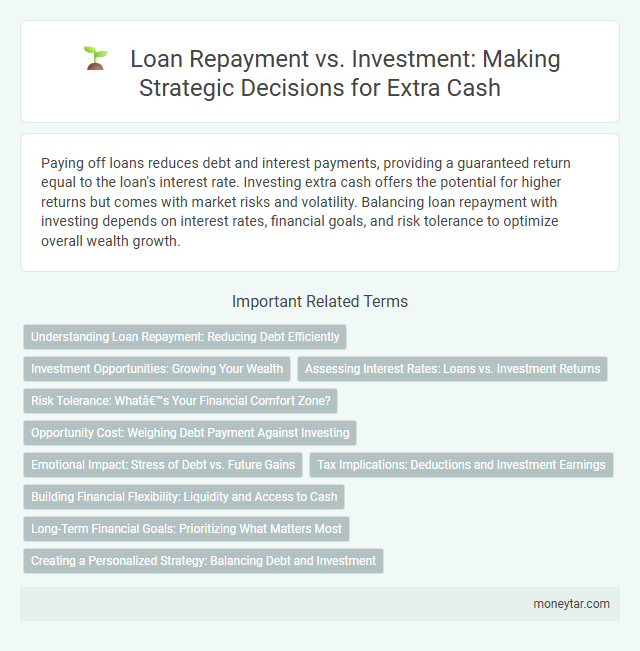 Loan Repayment vs. Investment: Making Strategic Decisions for Extra Cash

Paying off loans reduces debt and interest payments, providing a guaranteed return equal to the loan's interest rate. Investing extra cash offers the potential for higher returns but comes with market risks and volatility. Balancing loan repayment with investing depends on interest rates, financial goals, and risk tolerance to optimize overall wealth growth.

Important Related Terms

Understanding Loan Repayment: Reducing Debt Efficiently

Investment Opportunities: Growing Your Wealth

Assessing Interest Rates: Loans vs. Investment Returns

Risk Tolerance: Whatâ€™s Your Financial Comfort Zone?

Opportunity Cost: Weighing Debt Payment Against Investing

Emotional Impact: Stress of Debt vs. Future Gains

Tax Implications: Deductions and Investment Earnings

Building Financial Flexibility: Liquidity and Access to Cash

Long-Term Financial Goals: Prioritizing What Matters Most

Creating a Personalized Strategy: Balancing Debt and Investment

moneytar.com