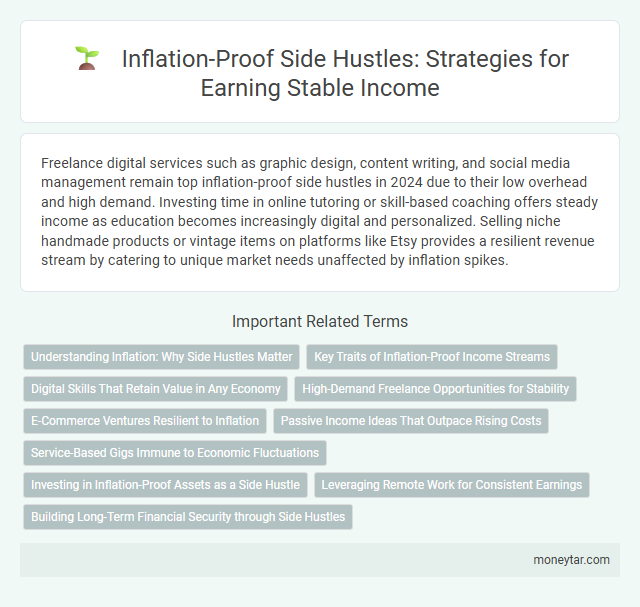 Inflation-Proof Side Hustles: Strategies for Earning Stable Income

Freelance digital services such as graphic design, content writing, and social media management remain top inflation-proof side hustles in 2024 due to their low overhead and high demand. Investing time in online tutoring or skill-based coaching offers steady income as education becomes increasingly digital and personalized. Selling niche handmade products or vintage items on platforms like Etsy provides a resilient revenue stream by catering to unique market needs unaffected by inflation spikes.

Important Related Terms

Understanding Inflation: Why Side Hustles Matter

Key Traits of Inflation-Proof Income Streams

Digital Skills That Retain Value in Any Economy

High-Demand Freelance Opportunities for Stability

E-Commerce Ventures Resilient to Inflation

Passive Income Ideas That Outpace Rising Costs

Service-Based Gigs Immune to Economic Fluctuations

Investing in Inflation-Proof Assets as a Side Hustle

Leveraging Remote Work for Consistent Earnings

Building Long-Term Financial Security through Side Hustles

moneytar.com