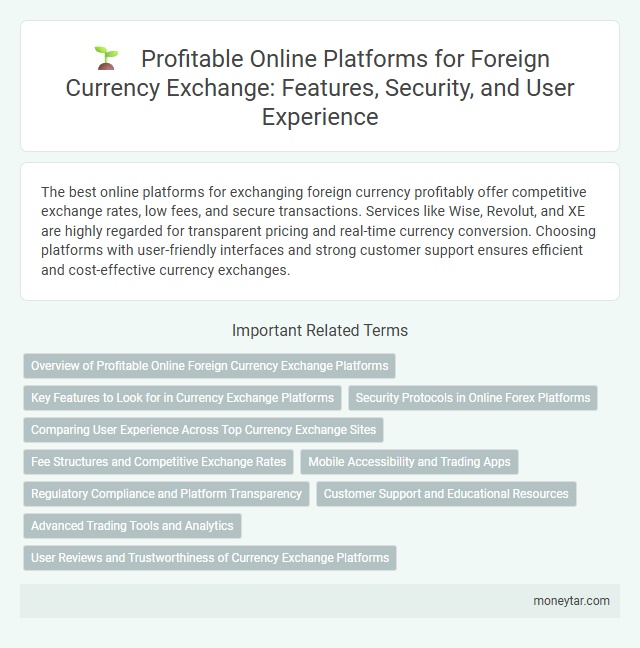 Profitable Online Platforms for Foreign Currency Exchange: Features, Security, and User Experience

The best online platforms for exchanging foreign currency profitably offer competitive exchange rates, low fees, and secure transactions. Services like Wise, Revolut, and XE are highly regarded for transparent pricing and real-time currency conversion. Choosing platforms with user-friendly interfaces and strong customer support ensures efficient and cost-effective currency exchanges.

Important Related Terms

Overview of Profitable Online Foreign Currency Exchange Platforms

Key Features to Look for in Currency Exchange Platforms

Security Protocols in Online Forex Platforms

Comparing User Experience Across Top Currency Exchange Sites

Fee Structures and Competitive Exchange Rates

Mobile Accessibility and Trading Apps

Regulatory Compliance and Platform Transparency

Customer Support and Educational Resources

Advanced Trading Tools and Analytics

User Reviews and Trustworthiness of Currency Exchange Platforms

moneytar.com