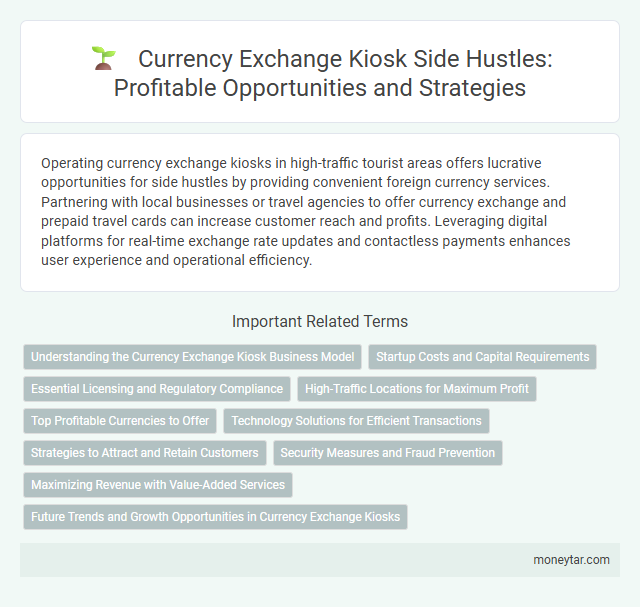 Currency Exchange Kiosk Side Hustles: Profitable Opportunities and Strategies

Operating currency exchange kiosks in high-traffic tourist areas offers lucrative opportunities for side hustles by providing convenient foreign currency services. Partnering with local businesses or travel agencies to offer currency exchange and prepaid travel cards can increase customer reach and profits. Leveraging digital platforms for real-time exchange rate updates and contactless payments enhances user experience and operational efficiency.

Important Related Terms

Understanding the Currency Exchange Kiosk Business Model

Startup Costs and Capital Requirements

Essential Licensing and Regulatory Compliance

High-Traffic Locations for Maximum Profit

Top Profitable Currencies to Offer

Technology Solutions for Efficient Transactions

Strategies to Attract and Retain Customers

Security Measures and Fraud Prevention

Maximizing Revenue with Value-Added Services

Future Trends and Growth Opportunities in Currency Exchange Kiosks

moneytar.com