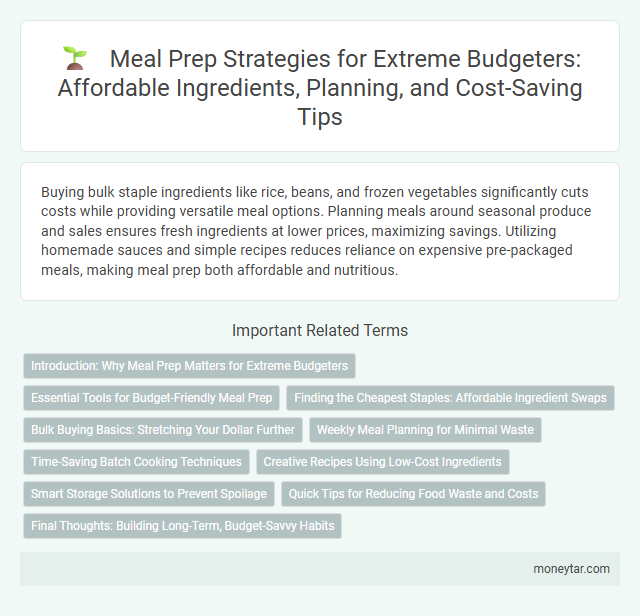 Meal Prep Strategies for Extreme Budgeters: Affordable Ingredients, Planning, and Cost-Saving Tips

Buying bulk staple ingredients like rice, beans, and frozen vegetables significantly cuts costs while providing versatile meal options. Planning meals around seasonal produce and sales ensures fresh ingredients at lower prices, maximizing savings. Utilizing homemade sauces and simple recipes reduces reliance on expensive pre-packaged meals, making meal prep both affordable and nutritious.

Important Related Terms

Introduction: Why Meal Prep Matters for Extreme Budgeters

Essential Tools for Budget-Friendly Meal Prep

Finding the Cheapest Staples: Affordable Ingredient Swaps

Bulk Buying Basics: Stretching Your Dollar Further

Weekly Meal Planning for Minimal Waste

Time-Saving Batch Cooking Techniques

Creative Recipes Using Low-Cost Ingredients

Smart Storage Solutions to Prevent Spoilage

Quick Tips for Reducing Food Waste and Costs

Final Thoughts: Building Long-Term, Budget-Savvy Habits

moneytar.com