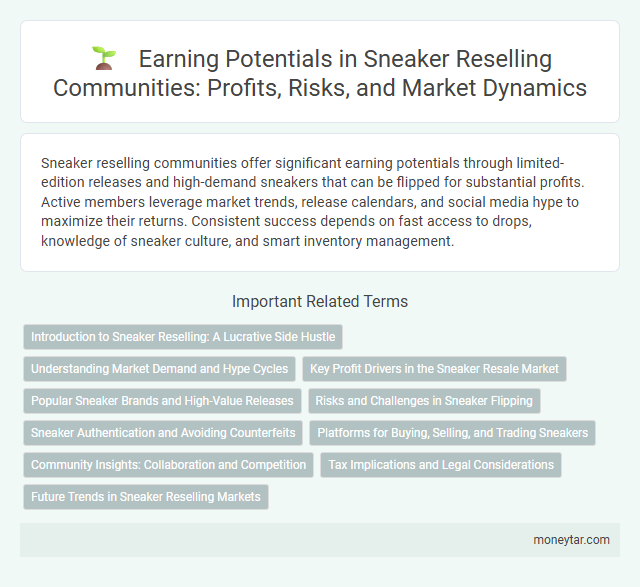 Earning Potentials in Sneaker Reselling Communities: Profits, Risks, and Market Dynamics

Sneaker reselling communities offer significant earning potentials through limited-edition releases and high-demand sneakers that can be flipped for substantial profits. Active members leverage market trends, release calendars, and social media hype to maximize their returns. Consistent success depends on fast access to drops, knowledge of sneaker culture, and smart inventory management.

Important Related Terms

Introduction to Sneaker Reselling: A Lucrative Side Hustle

Understanding Market Demand and Hype Cycles

Key Profit Drivers in the Sneaker Resale Market

Popular Sneaker Brands and High-Value Releases

Risks and Challenges in Sneaker Flipping

Sneaker Authentication and Avoiding Counterfeits

Platforms for Buying, Selling, and Trading Sneakers

Community Insights: Collaboration and Competition

Tax Implications and Legal Considerations

Future Trends in Sneaker Reselling Markets

moneytar.com