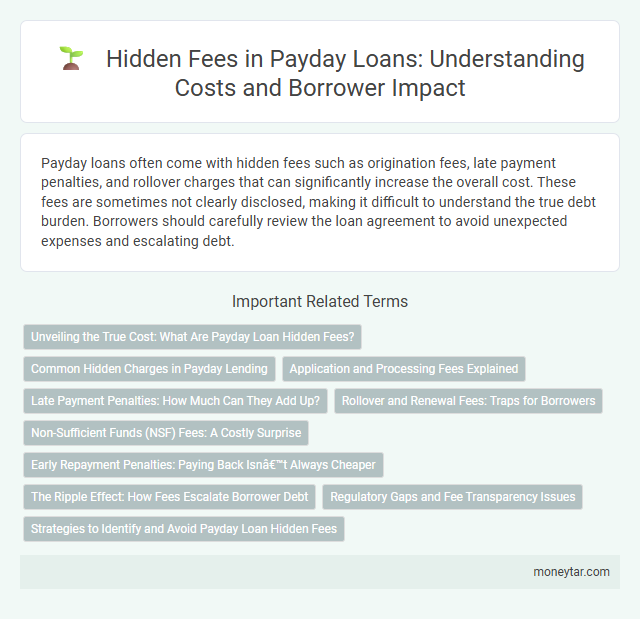 Hidden Fees in Payday Loans: Understanding Costs and Borrower Impact

Payday loans often come with hidden fees such as origination fees, late payment penalties, and rollover charges that can significantly increase the overall cost. These fees are sometimes not clearly disclosed, making it difficult to understand the true debt burden. Borrowers should carefully review the loan agreement to avoid unexpected expenses and escalating debt.

Important Related Terms

Unveiling the True Cost: What Are Payday Loan Hidden Fees?

Common Hidden Charges in Payday Lending

Application and Processing Fees Explained

Late Payment Penalties: How Much Can They Add Up?

Rollover and Renewal Fees: Traps for Borrowers

Non-Sufficient Funds (NSF) Fees: A Costly Surprise

Early Repayment Penalties: Paying Back Isnâ€™t Always Cheaper

The Ripple Effect: How Fees Escalate Borrower Debt

Regulatory Gaps and Fee Transparency Issues

Strategies to Identify and Avoid Payday Loan Hidden Fees

moneytar.com