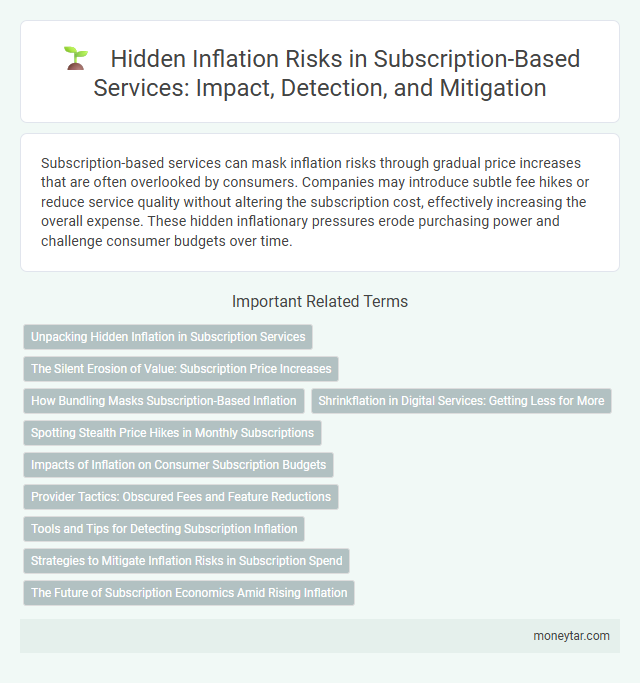 Hidden Inflation Risks in Subscription-Based Services: Impact, Detection, and Mitigation

Subscription-based services can mask inflation risks through gradual price increases that are often overlooked by consumers. Companies may introduce subtle fee hikes or reduce service quality without altering the subscription cost, effectively increasing the overall expense. These hidden inflationary pressures erode purchasing power and challenge consumer budgets over time.

Important Related Terms

Unpacking Hidden Inflation in Subscription Services

The Silent Erosion of Value: Subscription Price Increases

How Bundling Masks Subscription-Based Inflation

Shrinkflation in Digital Services: Getting Less for More

Spotting Stealth Price Hikes in Monthly Subscriptions

Impacts of Inflation on Consumer Subscription Budgets

Provider Tactics: Obscured Fees and Feature Reductions

Tools and Tips for Detecting Subscription Inflation

Strategies to Mitigate Inflation Risks in Subscription Spend

The Future of Subscription Economics Amid Rising Inflation

moneytar.com