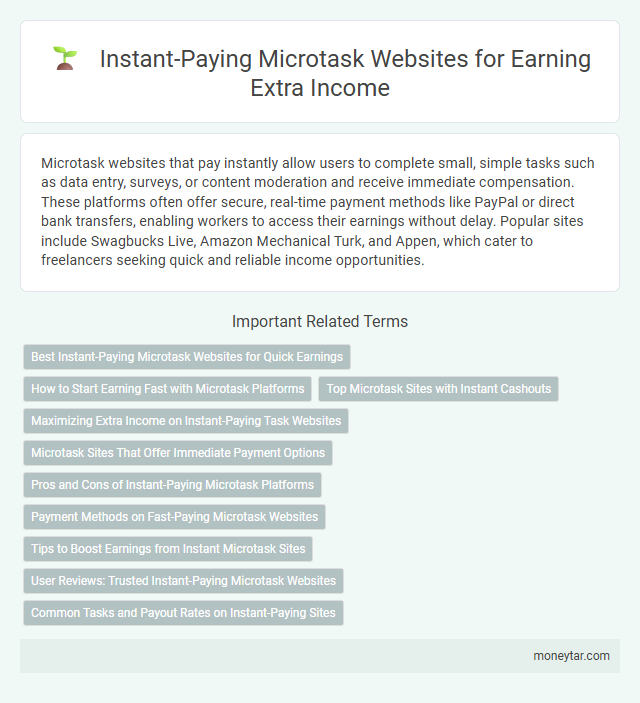 Instant-Paying Microtask Websites for Earning Extra Income

Microtask websites that pay instantly allow users to complete small, simple tasks such as data entry, surveys, or content moderation and receive immediate compensation. These platforms often offer secure, real-time payment methods like PayPal or direct bank transfers, enabling workers to access their earnings without delay. Popular sites include Swagbucks Live, Amazon Mechanical Turk, and Appen, which cater to freelancers seeking quick and reliable income opportunities.

Important Related Terms

Best Instant-Paying Microtask Websites for Quick Earnings

How to Start Earning Fast with Microtask Platforms

Top Microtask Sites with Instant Cashouts

Maximizing Extra Income on Instant-Paying Task Websites

Microtask Sites That Offer Immediate Payment Options

Pros and Cons of Instant-Paying Microtask Platforms

Payment Methods on Fast-Paying Microtask Websites

Tips to Boost Earnings from Instant Microtask Sites

User Reviews: Trusted Instant-Paying Microtask Websites

Common Tasks and Payout Rates on Instant-Paying Sites

moneytar.com