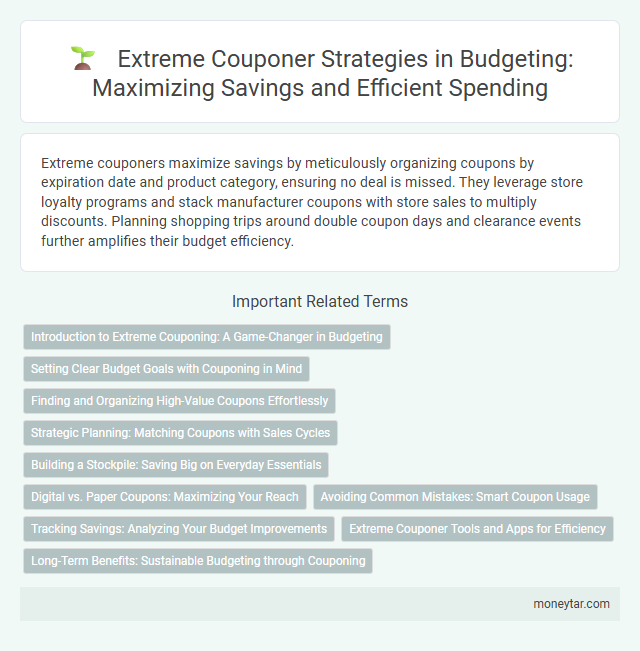 Extreme Couponer Strategies in Budgeting: Maximizing Savings and Efficient Spending

Extreme couponers maximize savings by meticulously organizing coupons by expiration date and product category, ensuring no deal is missed. They leverage store loyalty programs and stack manufacturer coupons with store sales to multiply discounts. Planning shopping trips around double coupon days and clearance events further amplifies their budget efficiency.

Important Related Terms

Introduction to Extreme Couponing: A Game-Changer in Budgeting

Setting Clear Budget Goals with Couponing in Mind

Finding and Organizing High-Value Coupons Effortlessly

Strategic Planning: Matching Coupons with Sales Cycles

Building a Stockpile: Saving Big on Everyday Essentials

Digital vs. Paper Coupons: Maximizing Your Reach

Avoiding Common Mistakes: Smart Coupon Usage

Tracking Savings: Analyzing Your Budget Improvements

Extreme Couponer Tools and Apps for Efficiency

Long-Term Benefits: Sustainable Budgeting through Couponing

moneytar.com