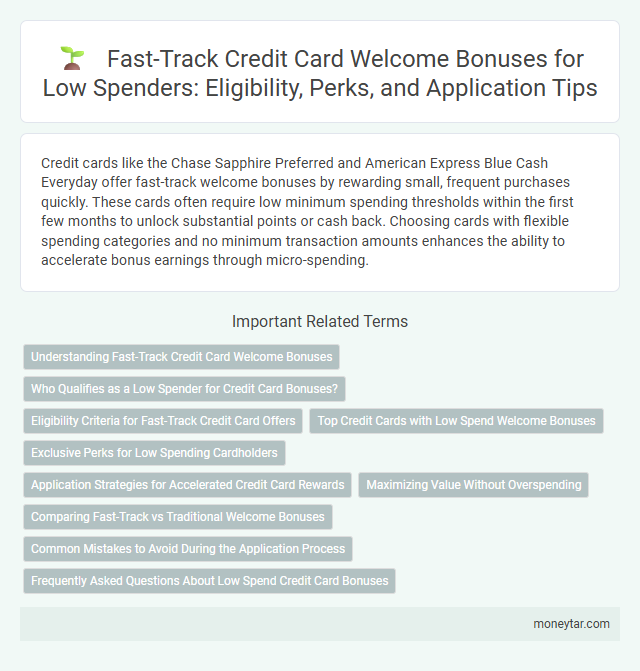 Fast-Track Credit Card Welcome Bonuses for Low Spenders: Eligibility, Perks, and Application Tips

Credit cards like the Chase Sapphire Preferred and American Express Blue Cash Everyday offer fast-track welcome bonuses by rewarding small, frequent purchases quickly. These cards often require low minimum spending thresholds within the first few months to unlock substantial points or cash back. Choosing cards with flexible spending categories and no minimum transaction amounts enhances the ability to accelerate bonus earnings through micro-spending.

Important Related Terms

Understanding Fast-Track Credit Card Welcome Bonuses

Who Qualifies as a Low Spender for Credit Card Bonuses?

Eligibility Criteria for Fast-Track Credit Card Offers

Top Credit Cards with Low Spend Welcome Bonuses

Exclusive Perks for Low Spending Cardholders

Application Strategies for Accelerated Credit Card Rewards

Maximizing Value Without Overspending

Comparing Fast-Track vs Traditional Welcome Bonuses

Common Mistakes to Avoid During the Application Process

Frequently Asked Questions About Low Spend Credit Card Bonuses

moneytar.com