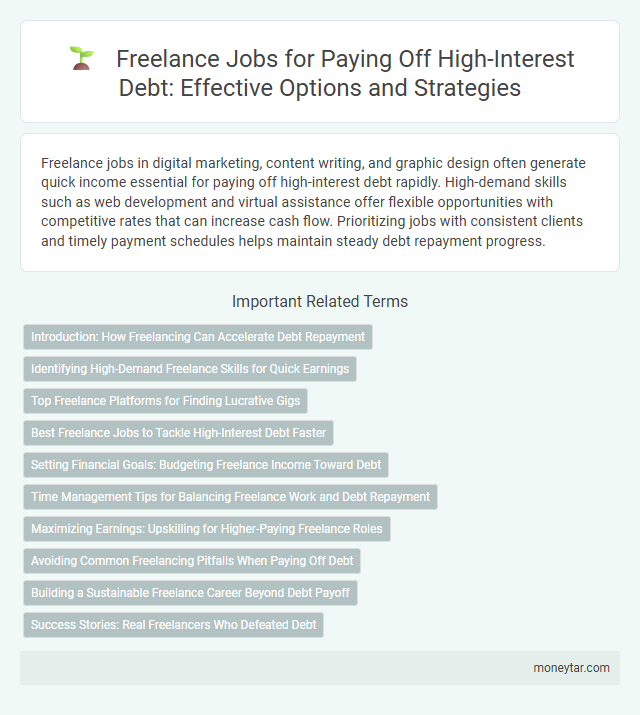 Freelance Jobs for Paying Off High-Interest Debt: Effective Options and Strategies

Freelance jobs in digital marketing, content writing, and graphic design often generate quick income essential for paying off high-interest debt rapidly. High-demand skills such as web development and virtual assistance offer flexible opportunities with competitive rates that can increase cash flow. Prioritizing jobs with consistent clients and timely payment schedules helps maintain steady debt repayment progress.

Important Related Terms

Introduction: How Freelancing Can Accelerate Debt Repayment

Identifying High-Demand Freelance Skills for Quick Earnings

Top Freelance Platforms for Finding Lucrative Gigs

Best Freelance Jobs to Tackle High-Interest Debt Faster

Setting Financial Goals: Budgeting Freelance Income Toward Debt

Time Management Tips for Balancing Freelance Work and Debt Repayment

Maximizing Earnings: Upskilling for Higher-Paying Freelance Roles

Avoiding Common Freelancing Pitfalls When Paying Off Debt

Building a Sustainable Freelance Career Beyond Debt Payoff

Success Stories: Real Freelancers Who Defeated Debt

moneytar.com