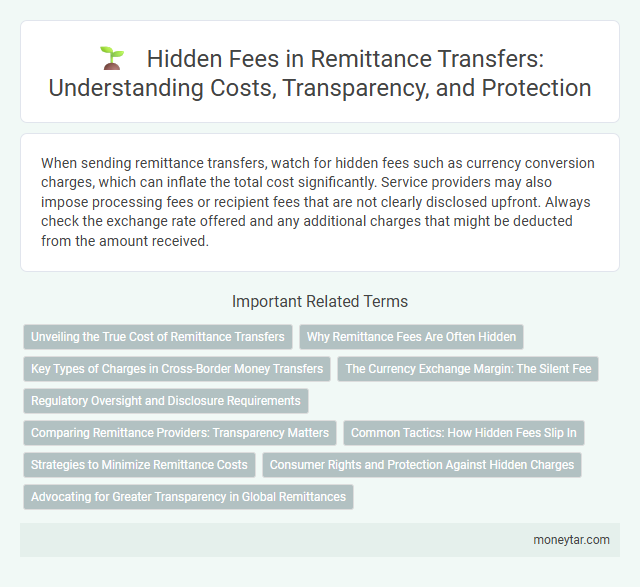 Hidden Fees in Remittance Transfers: Understanding Costs, Transparency, and Protection

When sending remittance transfers, watch for hidden fees such as currency conversion charges, which can inflate the total cost significantly. Service providers may also impose processing fees or recipient fees that are not clearly disclosed upfront. Always check the exchange rate offered and any additional charges that might be deducted from the amount received.

Important Related Terms

Unveiling the True Cost of Remittance Transfers

Why Remittance Fees Are Often Hidden

Key Types of Charges in Cross-Border Money Transfers

The Currency Exchange Margin: The Silent Fee

Regulatory Oversight and Disclosure Requirements

Comparing Remittance Providers: Transparency Matters

Common Tactics: How Hidden Fees Slip In

Strategies to Minimize Remittance Costs

Consumer Rights and Protection Against Hidden Charges

Advocating for Greater Transparency in Global Remittances

moneytar.com