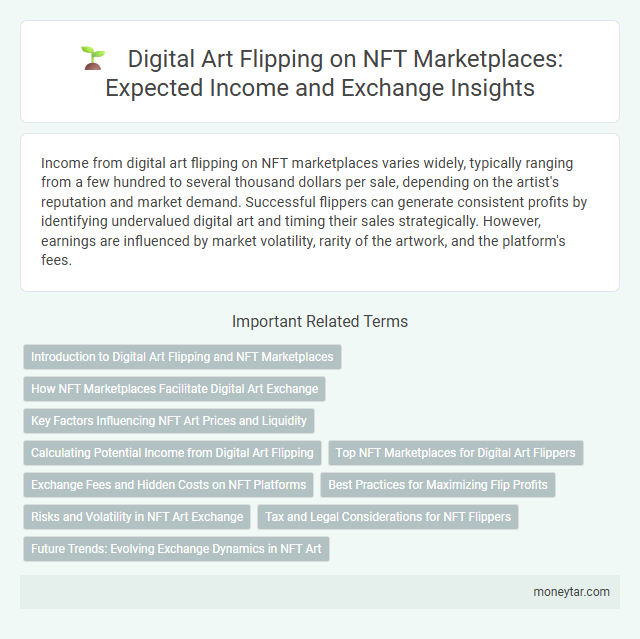 Digital Art Flipping on NFT Marketplaces: Expected Income and Exchange Insights

Income from digital art flipping on NFT marketplaces varies widely, typically ranging from a few hundred to several thousand dollars per sale, depending on the artist's reputation and market demand. Successful flippers can generate consistent profits by identifying undervalued digital art and timing their sales strategically. However, earnings are influenced by market volatility, rarity of the artwork, and the platform's fees.

Important Related Terms

Introduction to Digital Art Flipping and NFT Marketplaces

How NFT Marketplaces Facilitate Digital Art Exchange

Key Factors Influencing NFT Art Prices and Liquidity

Calculating Potential Income from Digital Art Flipping

Top NFT Marketplaces for Digital Art Flippers

Exchange Fees and Hidden Costs on NFT Platforms

Best Practices for Maximizing Flip Profits

Risks and Volatility in NFT Art Exchange

Tax and Legal Considerations for NFT Flippers

Future Trends: Evolving Exchange Dynamics in NFT Art

moneytar.com