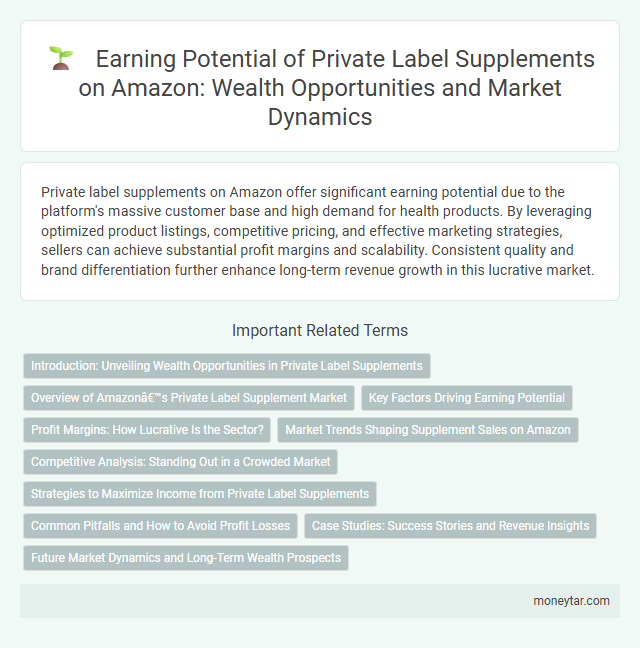 Earning Potential of Private Label Supplements on Amazon: Wealth Opportunities and Market Dynamics

Private label supplements on Amazon offer significant earning potential due to the platform's massive customer base and high demand for health products. By leveraging optimized product listings, competitive pricing, and effective marketing strategies, sellers can achieve substantial profit margins and scalability. Consistent quality and brand differentiation further enhance long-term revenue growth in this lucrative market.

Important Related Terms

Introduction: Unveiling Wealth Opportunities in Private Label Supplements

Overview of Amazonâ€™s Private Label Supplement Market

Key Factors Driving Earning Potential

Profit Margins: How Lucrative Is the Sector?

Market Trends Shaping Supplement Sales on Amazon

Competitive Analysis: Standing Out in a Crowded Market

Strategies to Maximize Income from Private Label Supplements

Common Pitfalls and How to Avoid Profit Losses

Case Studies: Success Stories and Revenue Insights

Future Market Dynamics and Long-Term Wealth Prospects

moneytar.com