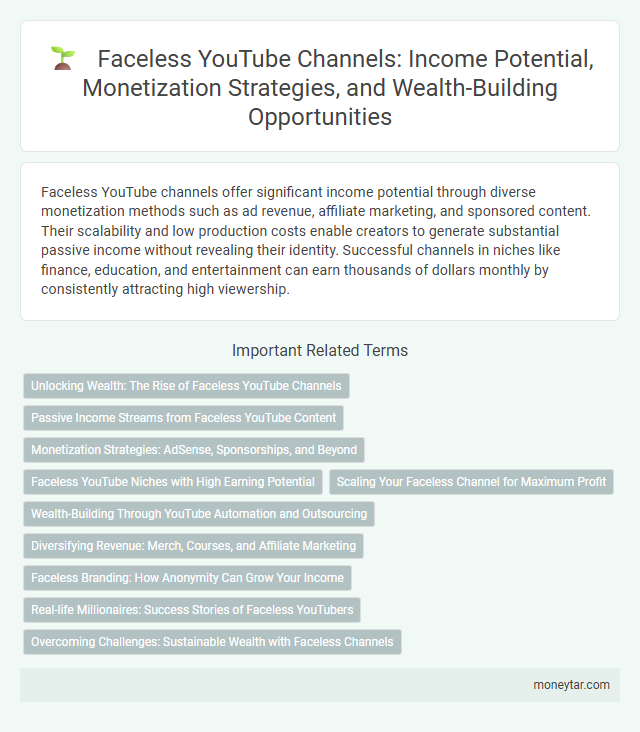 Faceless YouTube Channels: Income Potential, Monetization Strategies, and Wealth-Building Opportunities

Faceless YouTube channels offer significant income potential through diverse monetization methods such as ad revenue, affiliate marketing, and sponsored content. Their scalability and low production costs enable creators to generate substantial passive income without revealing their identity. Successful channels in niches like finance, education, and entertainment can earn thousands of dollars monthly by consistently attracting high viewership.

Important Related Terms

Unlocking Wealth: The Rise of Faceless YouTube Channels

Passive Income Streams from Faceless YouTube Content

Monetization Strategies: AdSense, Sponsorships, and Beyond

Faceless YouTube Niches with High Earning Potential

Scaling Your Faceless Channel for Maximum Profit

Wealth-Building Through YouTube Automation and Outsourcing

Diversifying Revenue: Merch, Courses, and Affiliate Marketing

Faceless Branding: How Anonymity Can Grow Your Income

Real-life Millionaires: Success Stories of Faceless YouTubers

Overcoming Challenges: Sustainable Wealth with Faceless Channels

moneytar.com