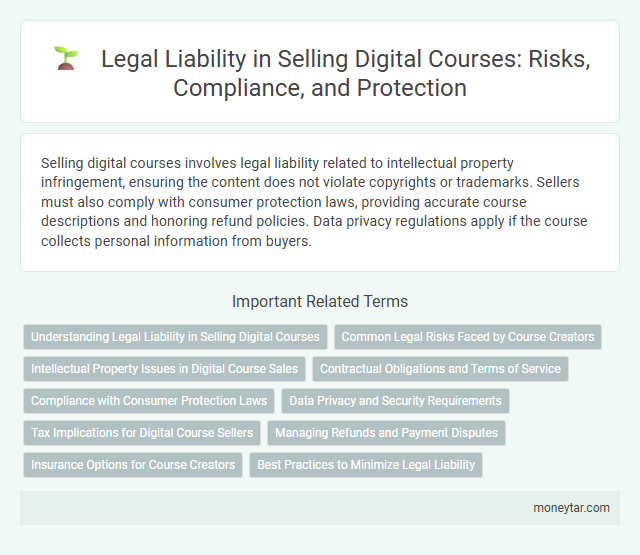 Legal Liability in Selling Digital Courses: Risks, Compliance, and Protection

Selling digital courses involves legal liability related to intellectual property infringement, ensuring the content does not violate copyrights or trademarks. Sellers must also comply with consumer protection laws, providing accurate course descriptions and honoring refund policies. Data privacy regulations apply if the course collects personal information from buyers.

Important Related Terms

Understanding Legal Liability in Selling Digital Courses

Common Legal Risks Faced by Course Creators

Intellectual Property Issues in Digital Course Sales

Contractual Obligations and Terms of Service

Compliance with Consumer Protection Laws

Data Privacy and Security Requirements

Tax Implications for Digital Course Sellers

Managing Refunds and Payment Disputes

Insurance Options for Course Creators

Best Practices to Minimize Legal Liability

moneytar.com