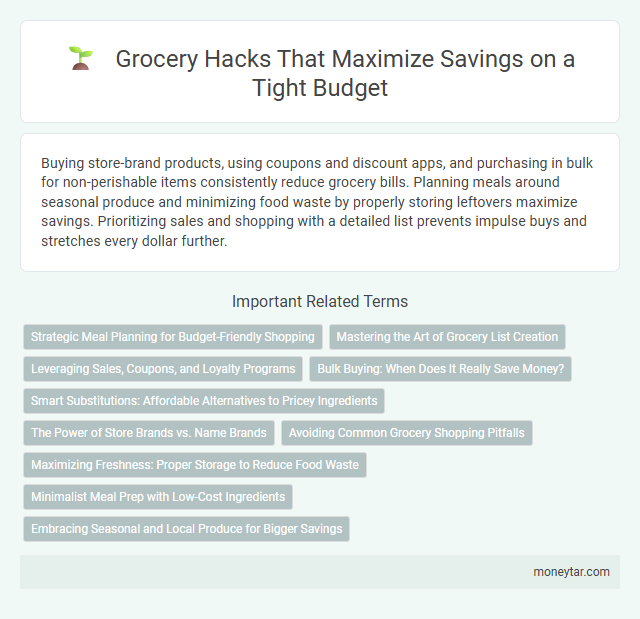 Grocery Hacks That Maximize Savings on a Tight Budget

Buying store-brand products, using coupons and discount apps, and purchasing in bulk for non-perishable items consistently reduce grocery bills. Planning meals around seasonal produce and minimizing food waste by properly storing leftovers maximize savings. Prioritizing sales and shopping with a detailed list prevents impulse buys and stretches every dollar further.

Important Related Terms

Strategic Meal Planning for Budget-Friendly Shopping

Mastering the Art of Grocery List Creation

Leveraging Sales, Coupons, and Loyalty Programs

Bulk Buying: When Does It Really Save Money?

Smart Substitutions: Affordable Alternatives to Pricey Ingredients

The Power of Store Brands vs. Name Brands

Avoiding Common Grocery Shopping Pitfalls

Maximizing Freshness: Proper Storage to Reduce Food Waste

Minimalist Meal Prep with Low-Cost Ingredients

Embracing Seasonal and Local Produce for Bigger Savings

moneytar.com