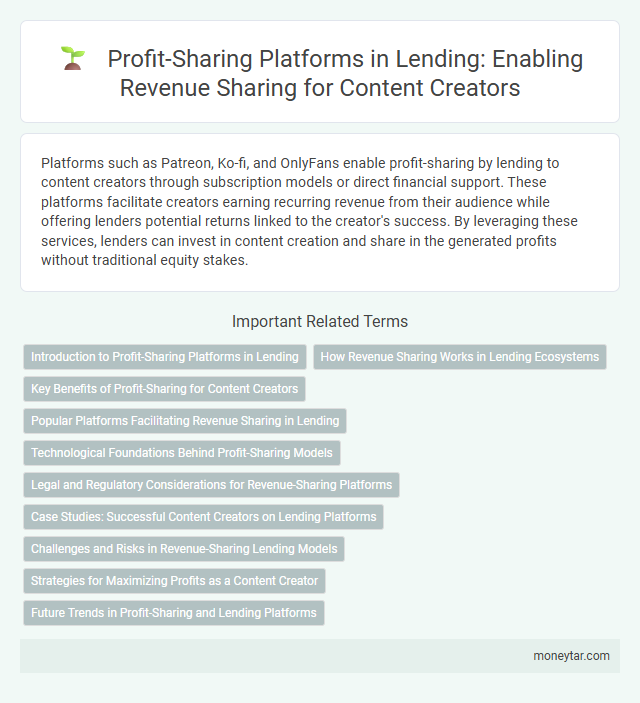 Profit-Sharing Platforms in Lending: Enabling Revenue Sharing for Content Creators

Platforms such as Patreon, Ko-fi, and OnlyFans enable profit-sharing by lending to content creators through subscription models or direct financial support. These platforms facilitate creators earning recurring revenue from their audience while offering lenders potential returns linked to the creator's success. By leveraging these services, lenders can invest in content creation and share in the generated profits without traditional equity stakes.

Important Related Terms

Introduction to Profit-Sharing Platforms in Lending

How Revenue Sharing Works in Lending Ecosystems

Key Benefits of Profit-Sharing for Content Creators

Popular Platforms Facilitating Revenue Sharing in Lending

Technological Foundations Behind Profit-Sharing Models

Legal and Regulatory Considerations for Revenue-Sharing Platforms

Case Studies: Successful Content Creators on Lending Platforms

Challenges and Risks in Revenue-Sharing Lending Models

Strategies for Maximizing Profits as a Content Creator

Future Trends in Profit-Sharing and Lending Platforms

moneytar.com