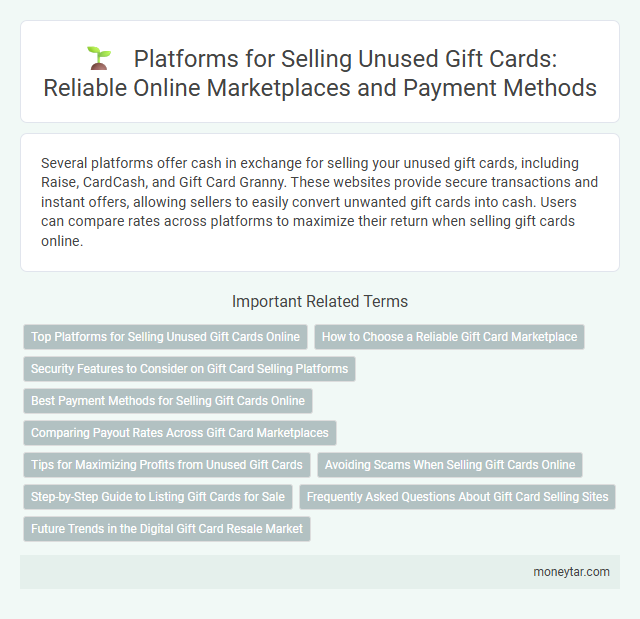 Platforms for Selling Unused Gift Cards: Reliable Online Marketplaces and Payment Methods

Several platforms offer cash in exchange for selling your unused gift cards, including Raise, CardCash, and Gift Card Granny. These websites provide secure transactions and instant offers, allowing sellers to easily convert unwanted gift cards into cash. Users can compare rates across platforms to maximize their return when selling gift cards online.

Important Related Terms

Top Platforms for Selling Unused Gift Cards Online

How to Choose a Reliable Gift Card Marketplace

Security Features to Consider on Gift Card Selling Platforms

Best Payment Methods for Selling Gift Cards Online

Comparing Payout Rates Across Gift Card Marketplaces

Tips for Maximizing Profits from Unused Gift Cards

Avoiding Scams When Selling Gift Cards Online

Step-by-Step Guide to Listing Gift Cards for Sale

Frequently Asked Questions About Gift Card Selling Sites

Future Trends in the Digital Gift Card Resale Market

moneytar.com