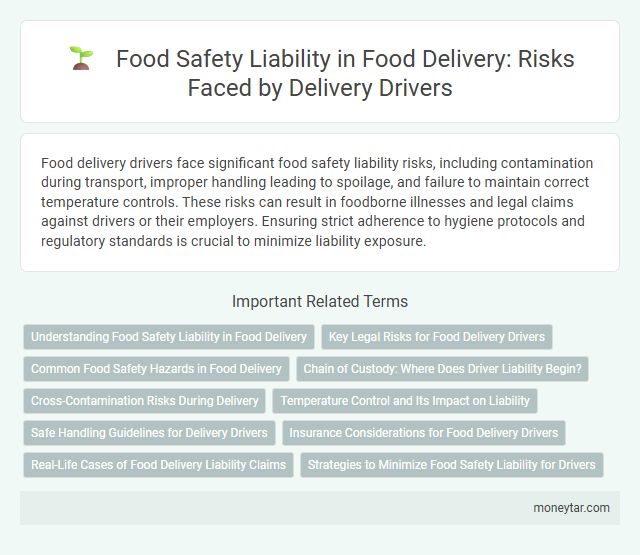 Food Safety Liability in Food Delivery: Risks Faced by Delivery Drivers

Food delivery drivers face significant food safety liability risks, including contamination during transport, improper handling leading to spoilage, and failure to maintain correct temperature controls. These risks can result in foodborne illnesses and legal claims against drivers or their employers. Ensuring strict adherence to hygiene protocols and regulatory standards is crucial to minimize liability exposure.

Important Related Terms

Understanding Food Safety Liability in Food Delivery

Key Legal Risks for Food Delivery Drivers

Common Food Safety Hazards in Food Delivery

Chain of Custody: Where Does Driver Liability Begin?

Cross-Contamination Risks During Delivery

Temperature Control and Its Impact on Liability

Safe Handling Guidelines for Delivery Drivers

Insurance Considerations for Food Delivery Drivers

Real-Life Cases of Food Delivery Liability Claims

Strategies to Minimize Food Safety Liability for Drivers

moneytar.com