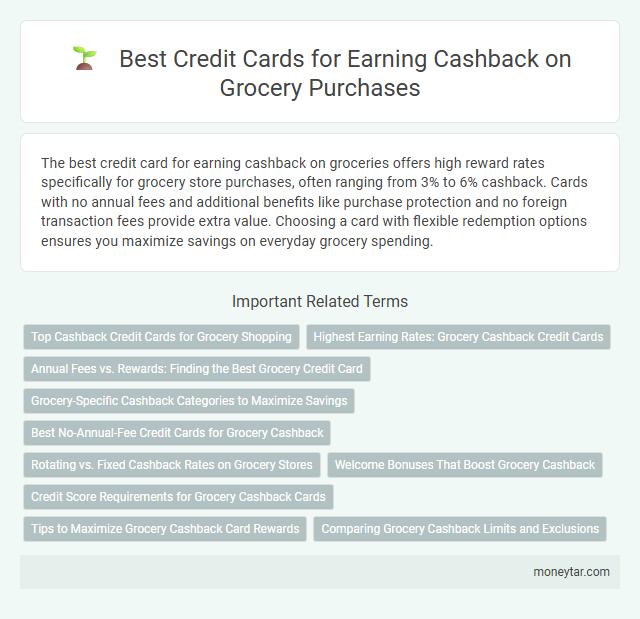 Best Credit Cards for Earning Cashback on Grocery Purchases

The best credit card for earning cashback on groceries offers high reward rates specifically for grocery store purchases, often ranging from 3% to 6% cashback. Cards with no annual fees and additional benefits like purchase protection and no foreign transaction fees provide extra value. Choosing a card with flexible redemption options ensures you maximize savings on everyday grocery spending.

Important Related Terms

Top Cashback Credit Cards for Grocery Shopping

Highest Earning Rates: Grocery Cashback Credit Cards

Annual Fees vs. Rewards: Finding the Best Grocery Credit Card

Grocery-Specific Cashback Categories to Maximize Savings

Best No-Annual-Fee Credit Cards for Grocery Cashback

Rotating vs. Fixed Cashback Rates on Grocery Stores

Welcome Bonuses That Boost Grocery Cashback

Credit Score Requirements for Grocery Cashback Cards

Tips to Maximize Grocery Cashback Card Rewards

Comparing Grocery Cashback Limits and Exclusions

moneytar.com