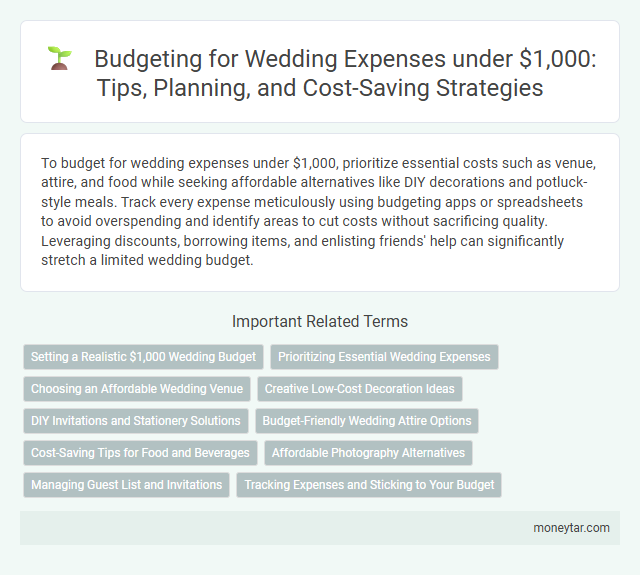 Budgeting for Wedding Expenses under \$1,000: Tips, Planning, and Cost-Saving Strategies

To budget for wedding expenses under \$1,000, prioritize essential costs such as venue, attire, and food while seeking affordable alternatives like DIY decorations and potluck-style meals. Track every expense meticulously using budgeting apps or spreadsheets to avoid overspending and identify areas to cut costs without sacrificing quality. Leveraging discounts, borrowing items, and enlisting friends' help can significantly stretch a limited wedding budget.

Important Related Terms

Setting a Realistic \$1,000 Wedding Budget

Prioritizing Essential Wedding Expenses

Choosing an Affordable Wedding Venue

Creative Low-Cost Decoration Ideas

DIY Invitations and Stationery Solutions

Budget-Friendly Wedding Attire Options

Cost-Saving Tips for Food and Beverages

Affordable Photography Alternatives

Managing Guest List and Invitations

Tracking Expenses and Sticking to Your Budget

moneytar.com