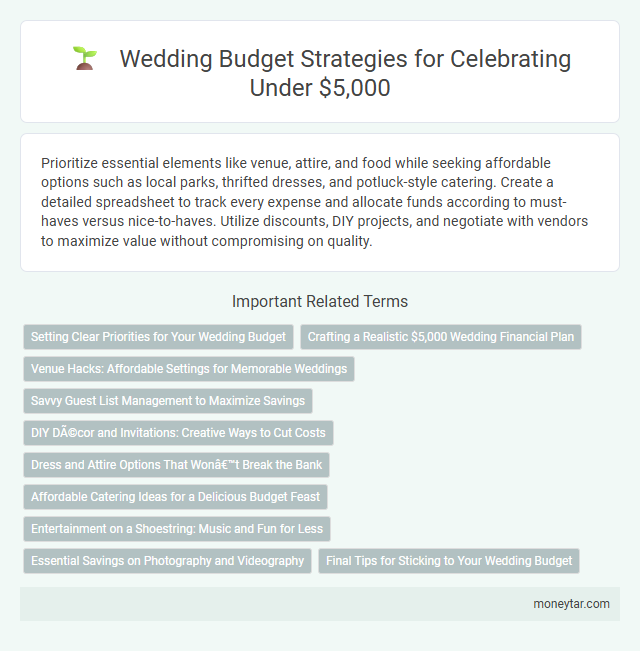 Wedding Budget Strategies for Celebrating Under \$5,000

Prioritize essential elements like venue, attire, and food while seeking affordable options such as local parks, thrifted dresses, and potluck-style catering. Create a detailed spreadsheet to track every expense and allocate funds according to must-haves versus nice-to-haves. Utilize discounts, DIY projects, and negotiate with vendors to maximize value without compromising on quality.

Important Related Terms

Setting Clear Priorities for Your Wedding Budget

Crafting a Realistic \$5,000 Wedding Financial Plan

Venue Hacks: Affordable Settings for Memorable Weddings

Savvy Guest List Management to Maximize Savings

DIY DÃ©cor and Invitations: Creative Ways to Cut Costs

Dress and Attire Options That Wonâ€™t Break the Bank

Affordable Catering Ideas for a Delicious Budget Feast

Entertainment on a Shoestring: Music and Fun for Less

Essential Savings on Photography and Videography

Final Tips for Sticking to Your Wedding Budget

moneytar.com