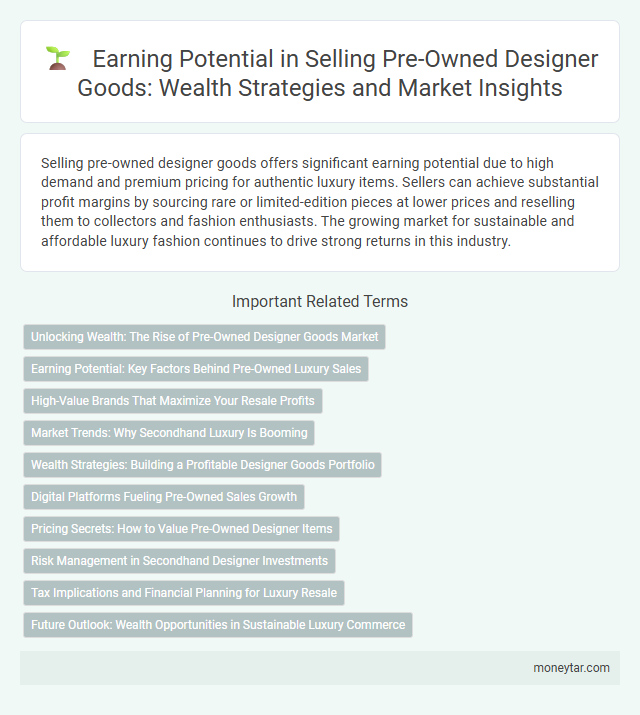 Earning Potential in Selling Pre-Owned Designer Goods: Wealth Strategies and Market Insights

Selling pre-owned designer goods offers significant earning potential due to high demand and premium pricing for authentic luxury items. Sellers can achieve substantial profit margins by sourcing rare or limited-edition pieces at lower prices and reselling them to collectors and fashion enthusiasts. The growing market for sustainable and affordable luxury fashion continues to drive strong returns in this industry.

Important Related Terms

Unlocking Wealth: The Rise of Pre-Owned Designer Goods Market

Earning Potential: Key Factors Behind Pre-Owned Luxury Sales

High-Value Brands That Maximize Your Resale Profits

Market Trends: Why Secondhand Luxury Is Booming

Wealth Strategies: Building a Profitable Designer Goods Portfolio

Digital Platforms Fueling Pre-Owned Sales Growth

Pricing Secrets: How to Value Pre-Owned Designer Items

Risk Management in Secondhand Designer Investments

Tax Implications and Financial Planning for Luxury Resale

Future Outlook: Wealth Opportunities in Sustainable Luxury Commerce

moneytar.com