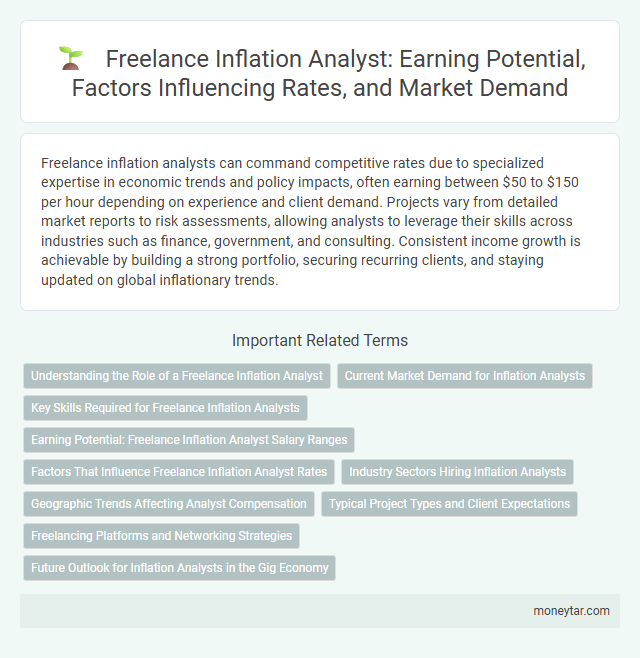 Freelance Inflation Analyst: Earning Potential, Factors Influencing Rates, and Market Demand

Freelance inflation analysts can command competitive rates due to specialized expertise in economic trends and policy impacts, often earning between \$50 to \$150 per hour depending on experience and client demand. Projects vary from detailed market reports to risk assessments, allowing analysts to leverage their skills across industries such as finance, government, and consulting. Consistent income growth is achievable by building a strong portfolio, securing recurring clients, and staying updated on global inflationary trends.

Important Related Terms

Understanding the Role of a Freelance Inflation Analyst

Current Market Demand for Inflation Analysts

Key Skills Required for Freelance Inflation Analysts

Earning Potential: Freelance Inflation Analyst Salary Ranges

Factors That Influence Freelance Inflation Analyst Rates

Industry Sectors Hiring Inflation Analysts

Geographic Trends Affecting Analyst Compensation

Typical Project Types and Client Expectations

Freelancing Platforms and Networking Strategies

Future Outlook for Inflation Analysts in the Gig Economy

moneytar.com