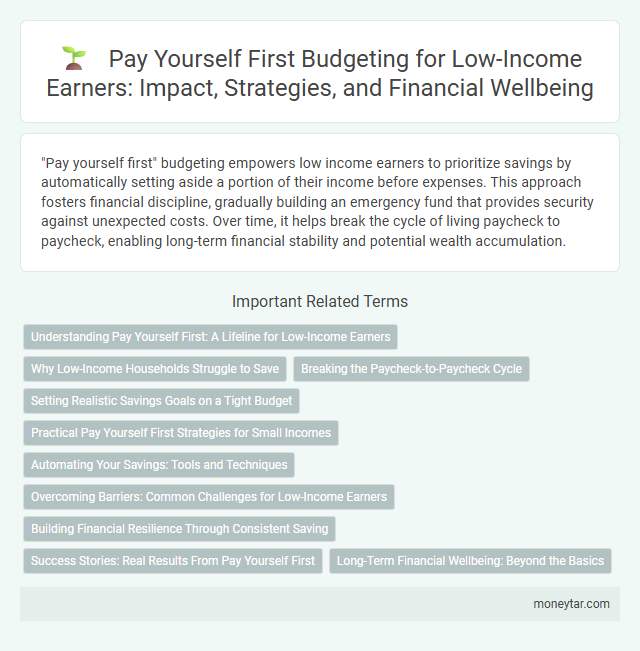 Pay Yourself First Budgeting for Low-Income Earners: Impact, Strategies, and Financial Wellbeing

"Pay yourself first" budgeting empowers low income earners to prioritize savings by automatically setting aside a portion of their income before expenses. This approach fosters financial discipline, gradually building an emergency fund that provides security against unexpected costs. Over time, it helps break the cycle of living paycheck to paycheck, enabling long-term financial stability and potential wealth accumulation.

Important Related Terms

Understanding Pay Yourself First: A Lifeline for Low-Income Earners

Why Low-Income Households Struggle to Save

Breaking the Paycheck-to-Paycheck Cycle

Setting Realistic Savings Goals on a Tight Budget

Practical Pay Yourself First Strategies for Small Incomes

Automating Your Savings: Tools and Techniques

Overcoming Barriers: Common Challenges for Low-Income Earners

Building Financial Resilience Through Consistent Saving

Success Stories: Real Results From Pay Yourself First

Long-Term Financial Wellbeing: Beyond the Basics

moneytar.com