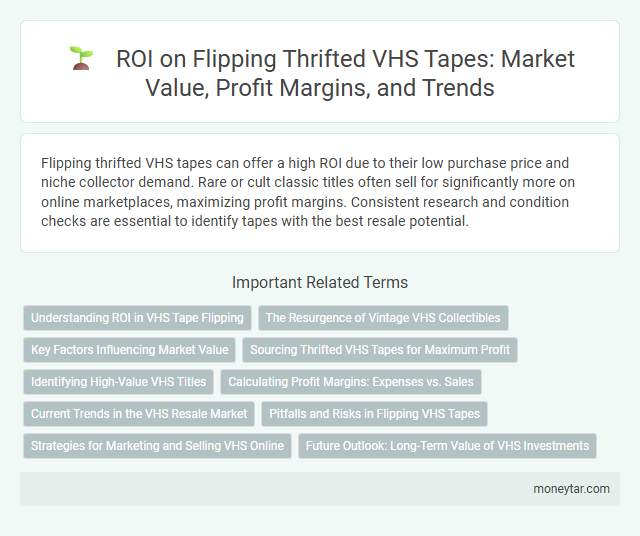 ROI on Flipping Thrifted VHS Tapes: Market Value, Profit Margins, and Trends

Flipping thrifted VHS tapes can offer a high ROI due to their low purchase price and niche collector demand. Rare or cult classic titles often sell for significantly more on online marketplaces, maximizing profit margins. Consistent research and condition checks are essential to identify tapes with the best resale potential.

Important Related Terms

Understanding ROI in VHS Tape Flipping

The Resurgence of Vintage VHS Collectibles

Key Factors Influencing Market Value

Sourcing Thrifted VHS Tapes for Maximum Profit

Identifying High-Value VHS Titles

Calculating Profit Margins: Expenses vs. Sales

Current Trends in the VHS Resale Market

Pitfalls and Risks in Flipping VHS Tapes

Strategies for Marketing and Selling VHS Online

Future Outlook: Long-Term Value of VHS Investments

moneytar.com