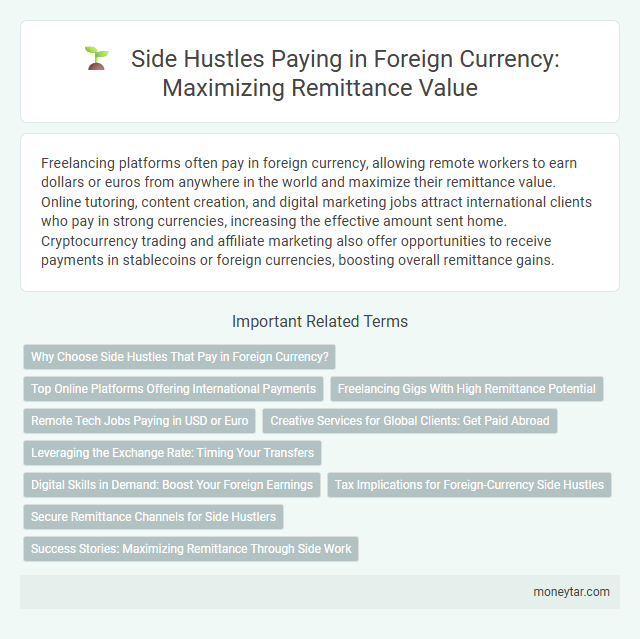 Side Hustles Paying in Foreign Currency: Maximizing Remittance Value

Freelancing platforms often pay in foreign currency, allowing remote workers to earn dollars or euros from anywhere in the world and maximize their remittance value. Online tutoring, content creation, and digital marketing jobs attract international clients who pay in strong currencies, increasing the effective amount sent home. Cryptocurrency trading and affiliate marketing also offer opportunities to receive payments in stablecoins or foreign currencies, boosting overall remittance gains.

Important Related Terms

Why Choose Side Hustles That Pay in Foreign Currency?

Top Online Platforms Offering International Payments

Freelancing Gigs With High Remittance Potential

Remote Tech Jobs Paying in USD or Euro

Creative Services for Global Clients: Get Paid Abroad

Leveraging the Exchange Rate: Timing Your Transfers

Digital Skills in Demand: Boost Your Foreign Earnings

Tax Implications for Foreign-Currency Side Hustles

Secure Remittance Channels for Side Hustlers

Success Stories: Maximizing Remittance Through Side Work

moneytar.com