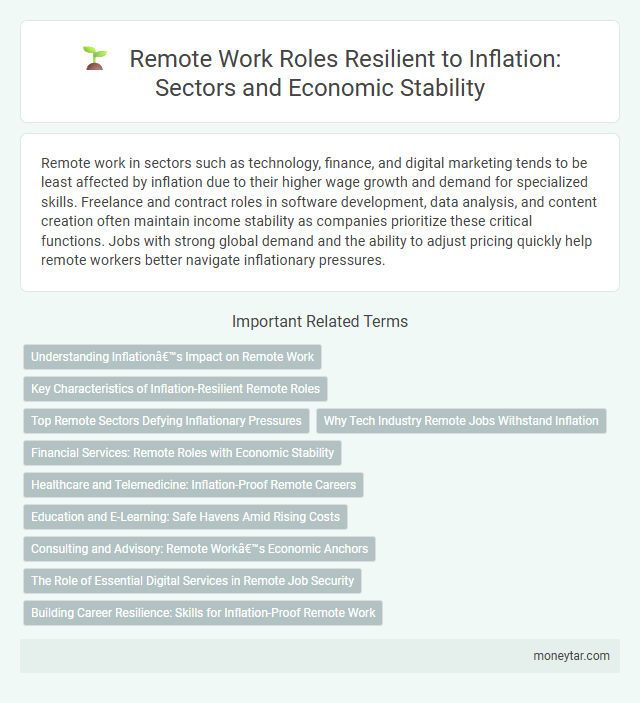 Remote Work Roles Resilient to Inflation: Sectors and Economic Stability

Remote work in sectors such as technology, finance, and digital marketing tends to be least affected by inflation due to their higher wage growth and demand for specialized skills. Freelance and contract roles in software development, data analysis, and content creation often maintain income stability as companies prioritize these critical functions. Jobs with strong global demand and the ability to adjust pricing quickly help remote workers better navigate inflationary pressures.

Important Related Terms

Understanding Inflationâ€™s Impact on Remote Work

Key Characteristics of Inflation-Resilient Remote Roles

Top Remote Sectors Defying Inflationary Pressures

Why Tech Industry Remote Jobs Withstand Inflation

Financial Services: Remote Roles with Economic Stability

Healthcare and Telemedicine: Inflation-Proof Remote Careers

Education and E-Learning: Safe Havens Amid Rising Costs

Consulting and Advisory: Remote Workâ€™s Economic Anchors

The Role of Essential Digital Services in Remote Job Security

Building Career Resilience: Skills for Inflation-Proof Remote Work

moneytar.com