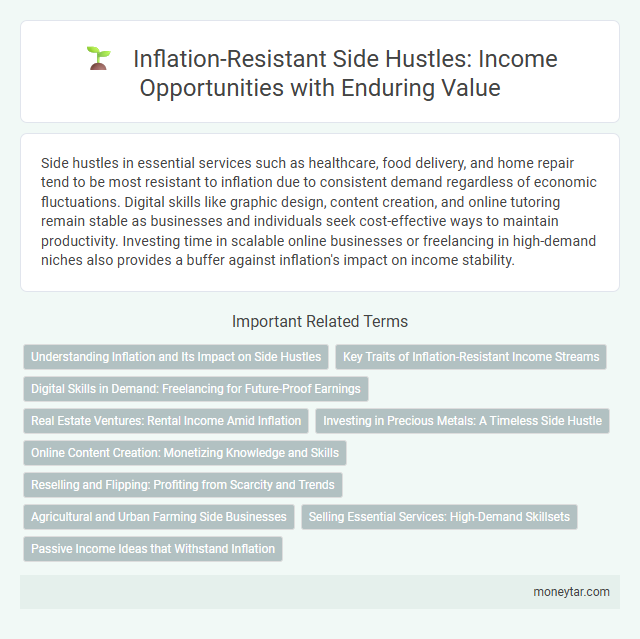 Inflation-Resistant Side Hustles: Income Opportunities with Enduring Value

Side hustles in essential services such as healthcare, food delivery, and home repair tend to be most resistant to inflation due to consistent demand regardless of economic fluctuations. Digital skills like graphic design, content creation, and online tutoring remain stable as businesses and individuals seek cost-effective ways to maintain productivity. Investing time in scalable online businesses or freelancing in high-demand niches also provides a buffer against inflation's impact on income stability.

Important Related Terms

Understanding Inflation and Its Impact on Side Hustles

Key Traits of Inflation-Resistant Income Streams

Digital Skills in Demand: Freelancing for Future-Proof Earnings

Real Estate Ventures: Rental Income Amid Inflation

Investing in Precious Metals: A Timeless Side Hustle

Online Content Creation: Monetizing Knowledge and Skills

Reselling and Flipping: Profiting from Scarcity and Trends

Agricultural and Urban Farming Side Businesses

Selling Essential Services: High-Demand Skillsets

Passive Income Ideas that Withstand Inflation

moneytar.com