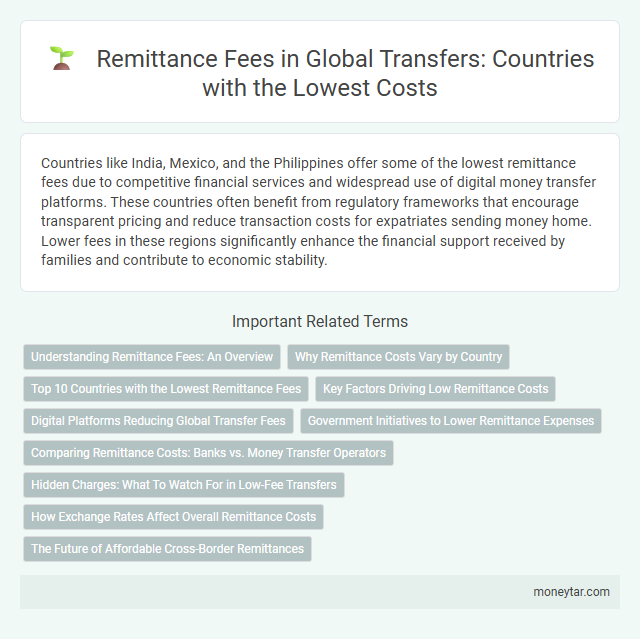 Remittance Fees in Global Transfers: Countries with the Lowest Costs

Countries like India, Mexico, and the Philippines offer some of the lowest remittance fees due to competitive financial services and widespread use of digital money transfer platforms. These countries often benefit from regulatory frameworks that encourage transparent pricing and reduce transaction costs for expatriates sending money home. Lower fees in these regions significantly enhance the financial support received by families and contribute to economic stability.

Important Related Terms

Understanding Remittance Fees: An Overview

Why Remittance Costs Vary by Country

Top 10 Countries with the Lowest Remittance Fees

Key Factors Driving Low Remittance Costs

Digital Platforms Reducing Global Transfer Fees

Government Initiatives to Lower Remittance Expenses

Comparing Remittance Costs: Banks vs. Money Transfer Operators

Hidden Charges: What To Watch For in Low-Fee Transfers

How Exchange Rates Affect Overall Remittance Costs

The Future of Affordable Cross-Border Remittances

moneytar.com