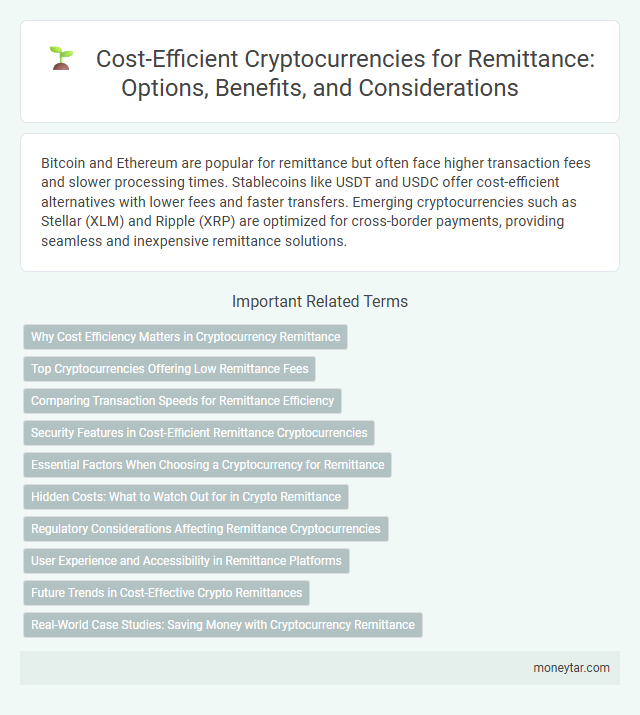 Cost-Efficient Cryptocurrencies for Remittance: Options, Benefits, and Considerations

Bitcoin and Ethereum are popular for remittance but often face higher transaction fees and slower processing times. Stablecoins like USDT and USDC offer cost-efficient alternatives with lower fees and faster transfers. Emerging cryptocurrencies such as Stellar (XLM) and Ripple (XRP) are optimized for cross-border payments, providing seamless and inexpensive remittance solutions.

Important Related Terms

Why Cost Efficiency Matters in Cryptocurrency Remittance

Top Cryptocurrencies Offering Low Remittance Fees

Comparing Transaction Speeds for Remittance Efficiency

Security Features in Cost-Efficient Remittance Cryptocurrencies

Essential Factors When Choosing a Cryptocurrency for Remittance

Hidden Costs: What to Watch Out for in Crypto Remittance

Regulatory Considerations Affecting Remittance Cryptocurrencies

User Experience and Accessibility in Remittance Platforms

Future Trends in Cost-Effective Crypto Remittances

Real-World Case Studies: Saving Money with Cryptocurrency Remittance

moneytar.com