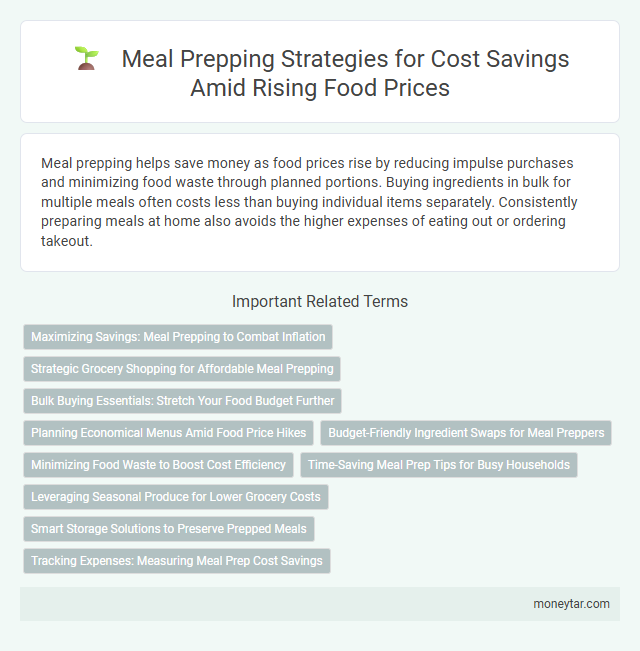 Meal Prepping Strategies for Cost Savings Amid Rising Food Prices

Meal prepping helps save money as food prices rise by reducing impulse purchases and minimizing food waste through planned portions. Buying ingredients in bulk for multiple meals often costs less than buying individual items separately. Consistently preparing meals at home also avoids the higher expenses of eating out or ordering takeout.

Important Related Terms

Maximizing Savings: Meal Prepping to Combat Inflation

Strategic Grocery Shopping for Affordable Meal Prepping

Bulk Buying Essentials: Stretch Your Food Budget Further

Planning Economical Menus Amid Food Price Hikes

Budget-Friendly Ingredient Swaps for Meal Preppers

Minimizing Food Waste to Boost Cost Efficiency

Time-Saving Meal Prep Tips for Busy Households

Leveraging Seasonal Produce for Lower Grocery Costs

Smart Storage Solutions to Preserve Prepped Meals

Tracking Expenses: Measuring Meal Prep Cost Savings

moneytar.com