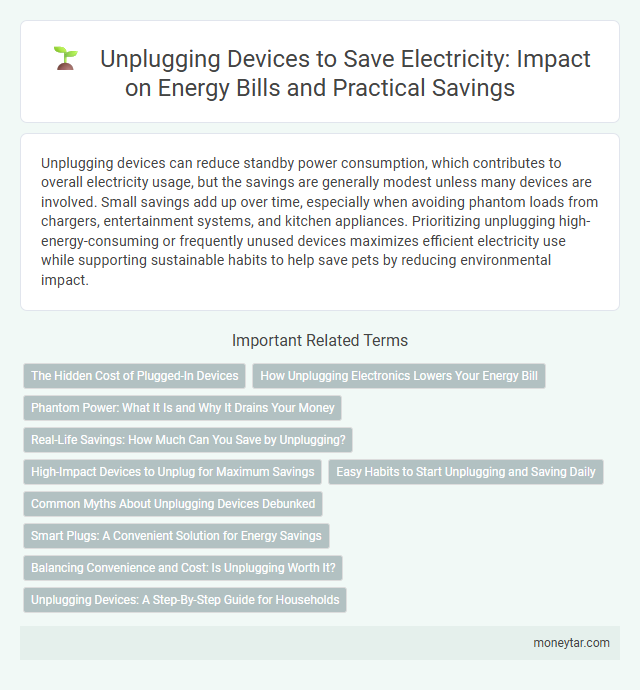 Unplugging Devices to Save Electricity: Impact on Energy Bills and Practical Savings

Unplugging devices can reduce standby power consumption, which contributes to overall electricity usage, but the savings are generally modest unless many devices are involved. Small savings add up over time, especially when avoiding phantom loads from chargers, entertainment systems, and kitchen appliances. Prioritizing unplugging high-energy-consuming or frequently unused devices maximizes efficient electricity use while supporting sustainable habits to help save pets by reducing environmental impact.

Important Related Terms

The Hidden Cost of Plugged-In Devices

How Unplugging Electronics Lowers Your Energy Bill

Phantom Power: What It Is and Why It Drains Your Money

Real-Life Savings: How Much Can You Save by Unplugging?

High-Impact Devices to Unplug for Maximum Savings

Easy Habits to Start Unplugging and Saving Daily

Common Myths About Unplugging Devices Debunked

Smart Plugs: A Convenient Solution for Energy Savings

Balancing Convenience and Cost: Is Unplugging Worth It?

Unplugging Devices: A Step-By-Step Guide for Households

moneytar.com