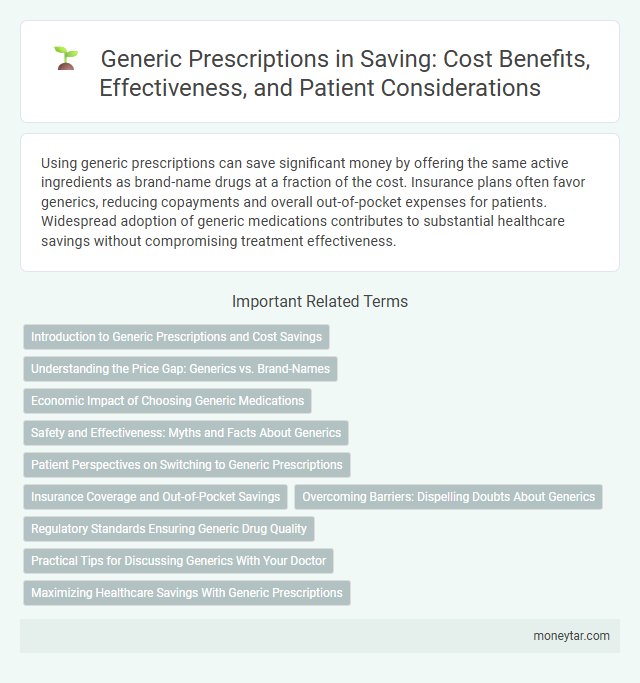 Generic Prescriptions in Saving: Cost Benefits, Effectiveness, and Patient Considerations

Using generic prescriptions can save significant money by offering the same active ingredients as brand-name drugs at a fraction of the cost. Insurance plans often favor generics, reducing copayments and overall out-of-pocket expenses for patients. Widespread adoption of generic medications contributes to substantial healthcare savings without compromising treatment effectiveness.

Important Related Terms

Introduction to Generic Prescriptions and Cost Savings

Understanding the Price Gap: Generics vs. Brand-Names

Economic Impact of Choosing Generic Medications

Safety and Effectiveness: Myths and Facts About Generics

Patient Perspectives on Switching to Generic Prescriptions

Insurance Coverage and Out-of-Pocket Savings

Overcoming Barriers: Dispelling Doubts About Generics

Regulatory Standards Ensuring Generic Drug Quality

Practical Tips for Discussing Generics With Your Doctor

Maximizing Healthcare Savings With Generic Prescriptions

moneytar.com