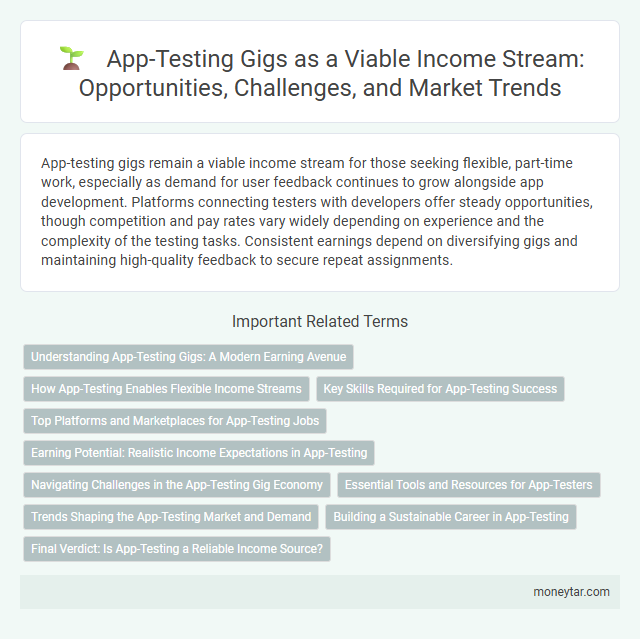 App-Testing Gigs as a Viable Income Stream: Opportunities, Challenges, and Market Trends

App-testing gigs remain a viable income stream for those seeking flexible, part-time work, especially as demand for user feedback continues to grow alongside app development. Platforms connecting testers with developers offer steady opportunities, though competition and pay rates vary widely depending on experience and the complexity of the testing tasks. Consistent earnings depend on diversifying gigs and maintaining high-quality feedback to secure repeat assignments.

Important Related Terms

Understanding App-Testing Gigs: A Modern Earning Avenue

How App-Testing Enables Flexible Income Streams

Key Skills Required for App-Testing Success

Top Platforms and Marketplaces for App-Testing Jobs

Earning Potential: Realistic Income Expectations in App-Testing

Navigating Challenges in the App-Testing Gig Economy

Essential Tools and Resources for App-Testers

Trends Shaping the App-Testing Market and Demand

Building a Sustainable Career in App-Testing

Final Verdict: Is App-Testing a Reliable Income Source?

moneytar.com